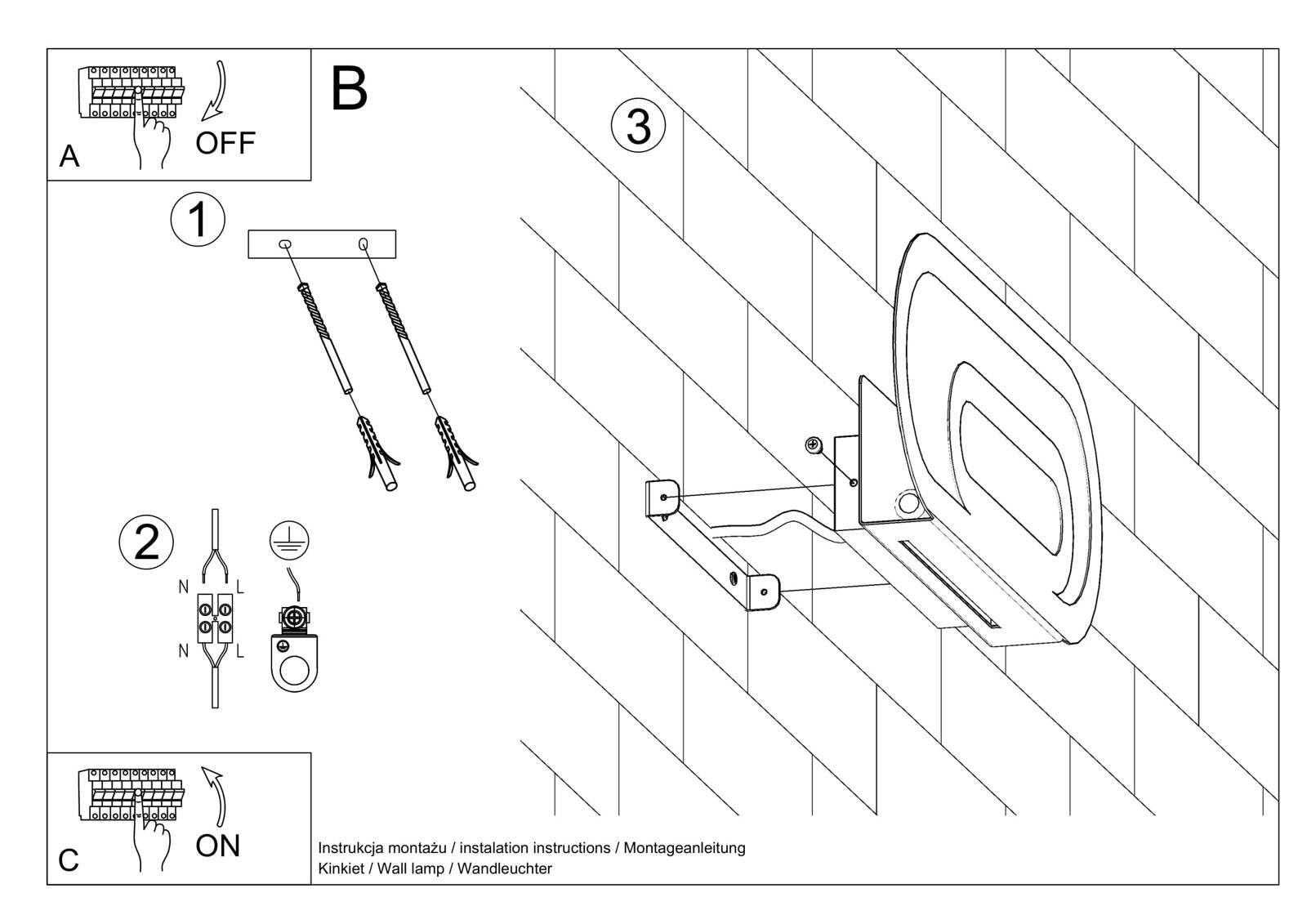 A
OFF

B

1

2
N L
N L

3

C
ON

Instrukcja montażu / instalation instructions / Montageanleitung
Kinkiet / Wall lamp / Wandleuchter