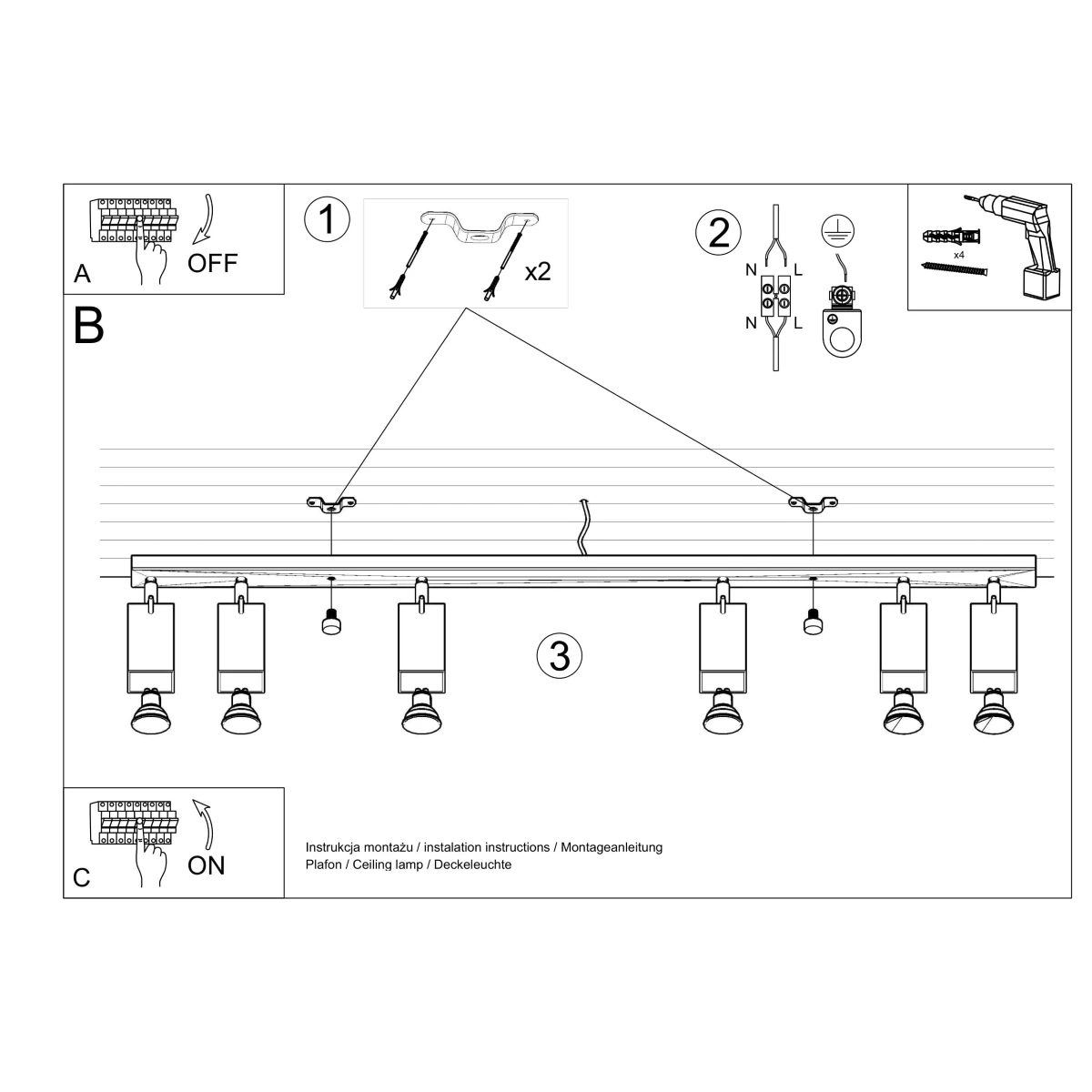 A
OFF

1

x2

2

N L
N L

x4

B

3

C
ON

Instrukcja montażu / instalation instructions / Montageanleitung
Plafon / Ceiling lamp / Deckeleuchte