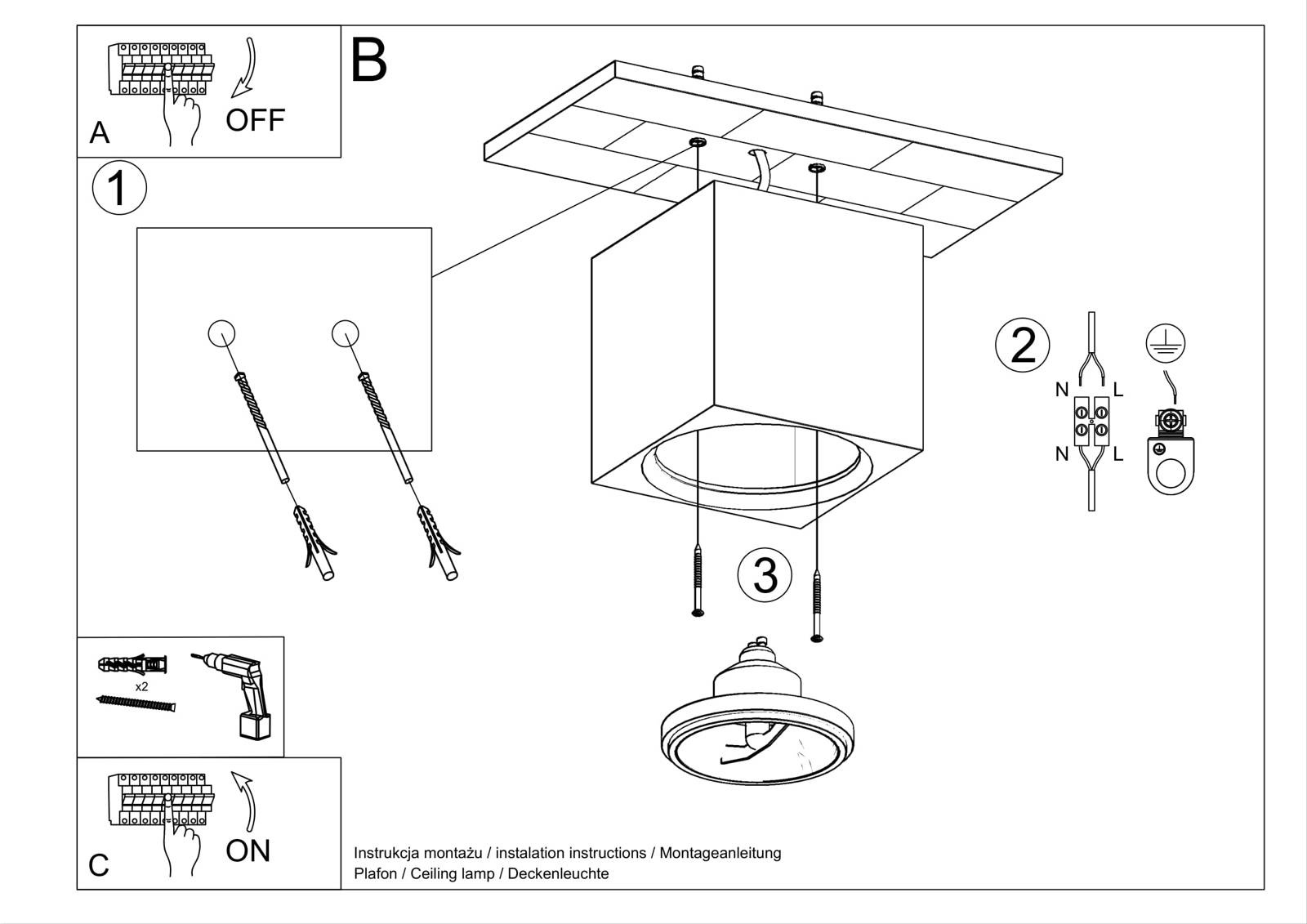 A
OFF

B

1

2
N L
N L

3

x2

C
ON

Instrukcja montażu / instalation instructions / Montageanleitung
Plafon / Ceiling lamp / Deckenleuchte