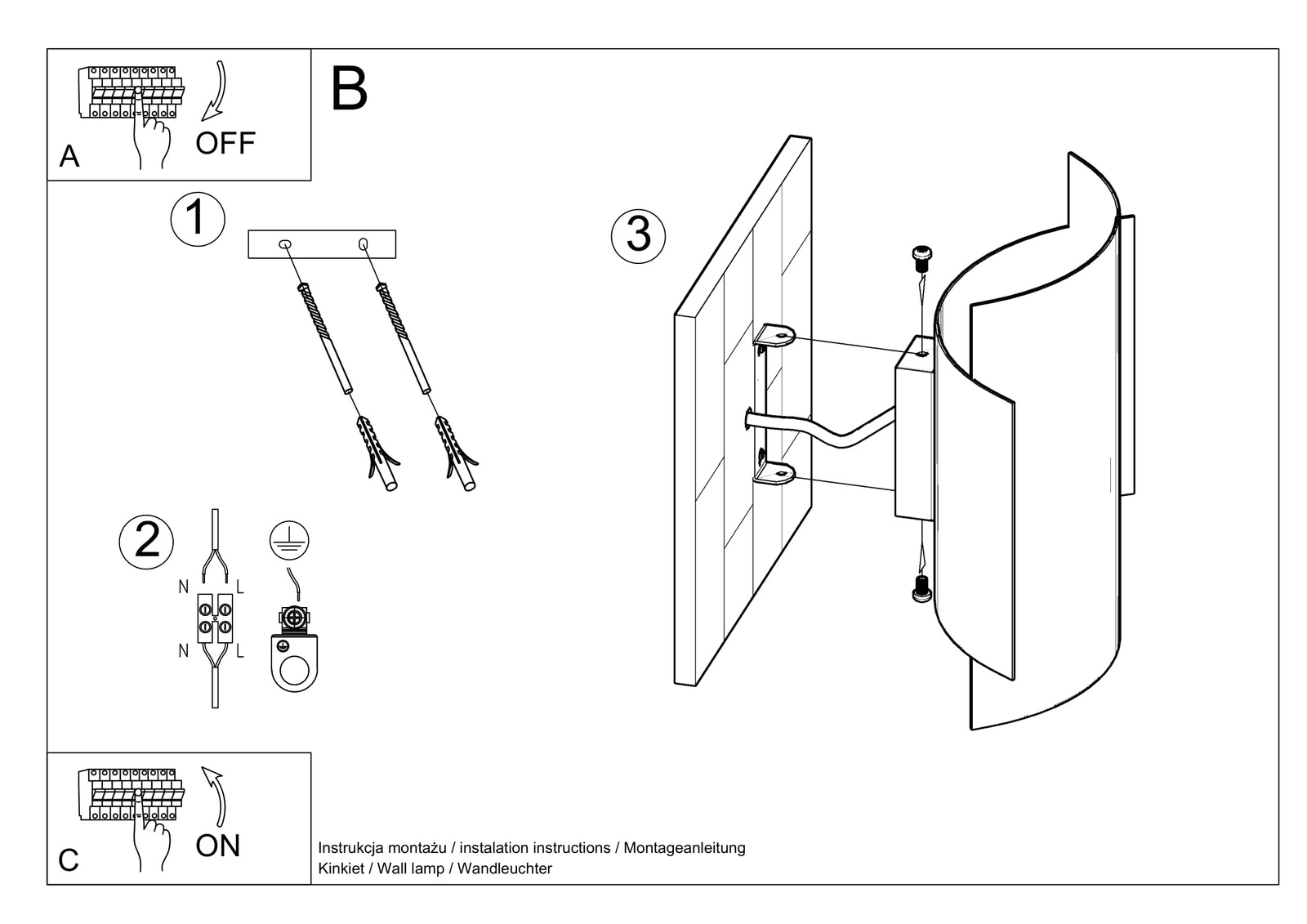 A
OFF

B

1

2

N L
N L

3

C
ON

Instrukcja montażu / instalation instructions / Montageanleitung
Kinkiet / Wall lamp / Wandleuchter