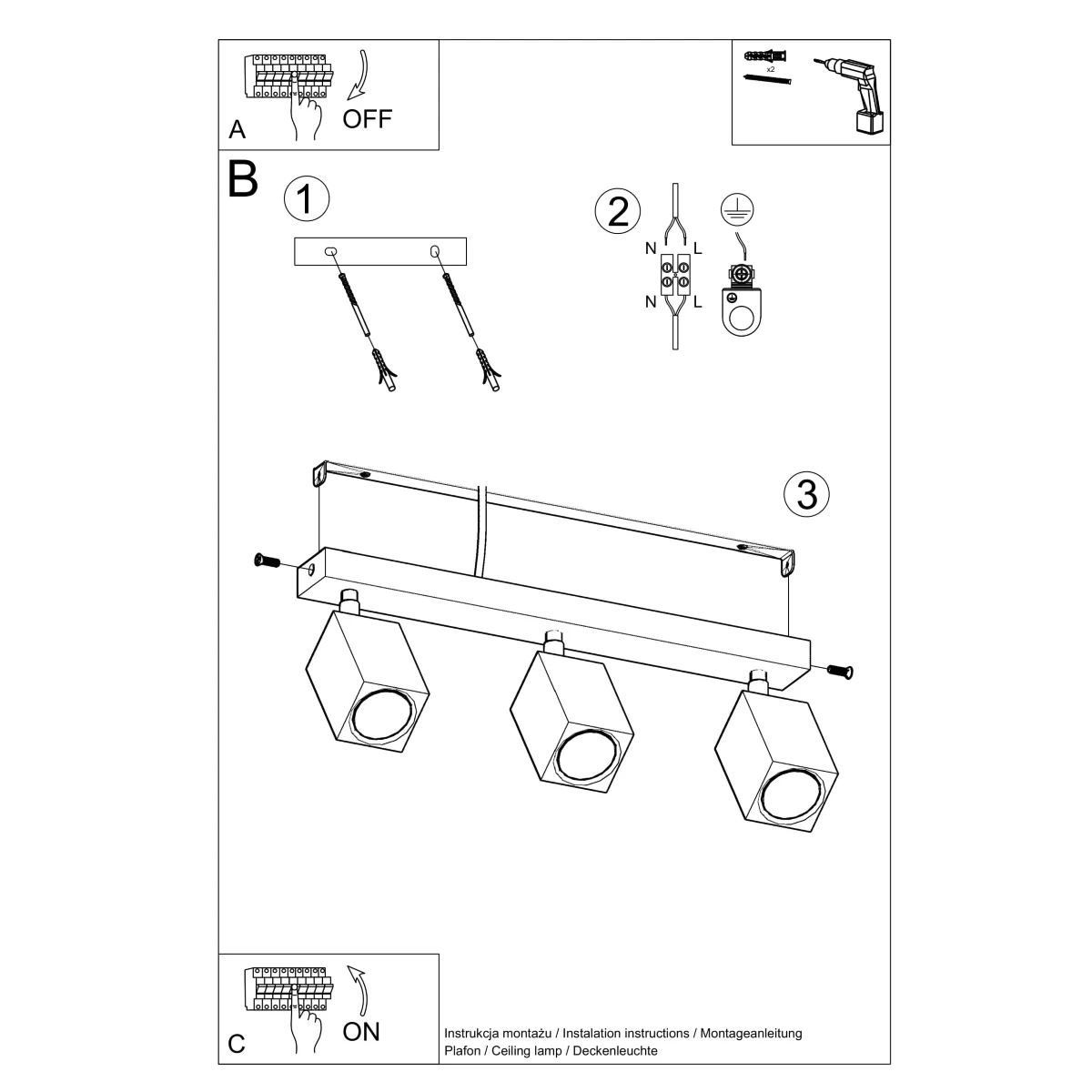 A

OFF

x2

B

1

2

N L

N L

3

C

ON

Instrukcja montażu / Instalation instructions / Montageanleitung
Plafon / Ceiling lamp / Deckenleuchte