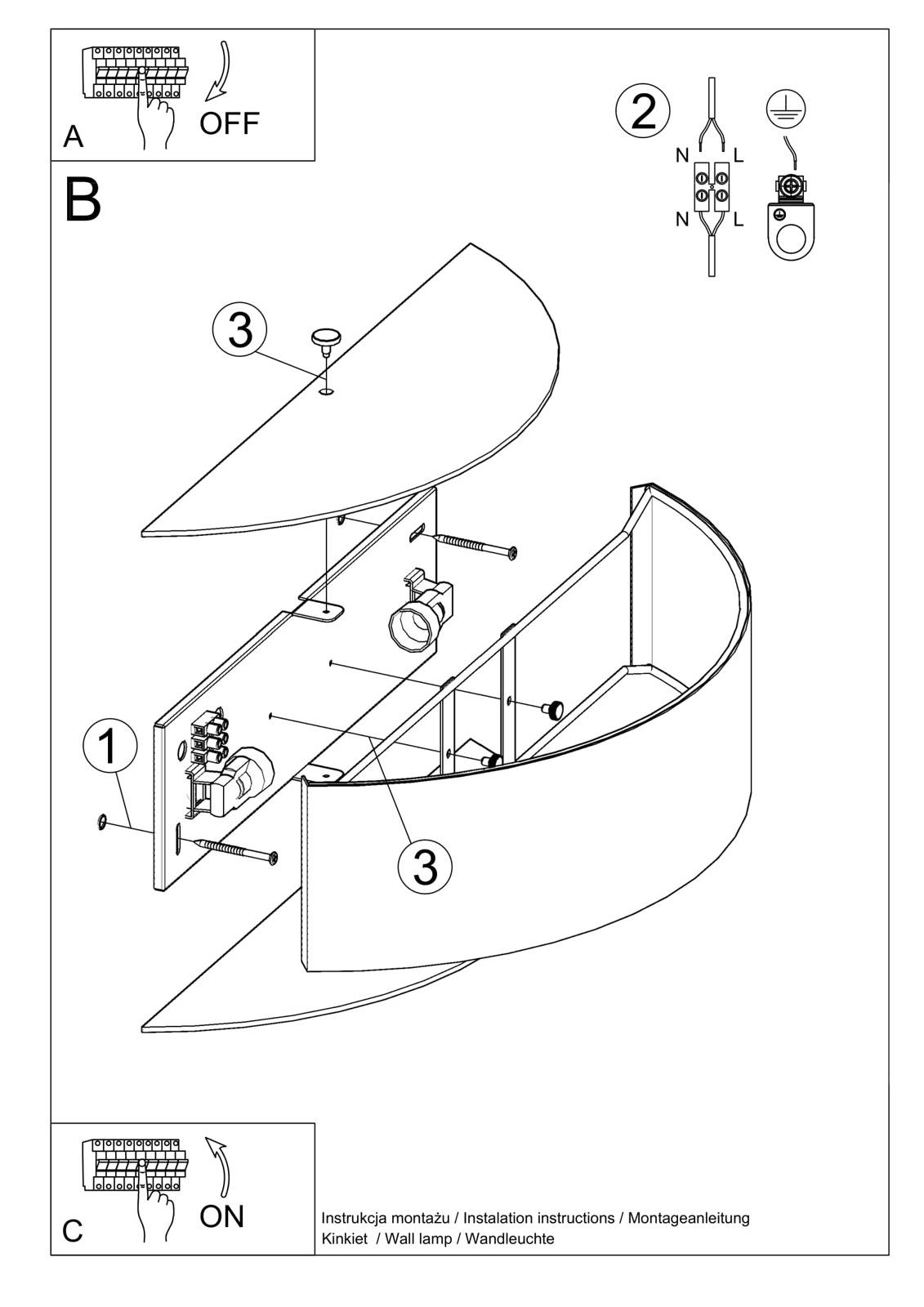 A
OFF

2
N L
N L

B

3

1

3

C
ON

Instrukcja montażu / Instalation instructions / Montageanleitung
Kinkiet / Wall lamp / Wandleuchte