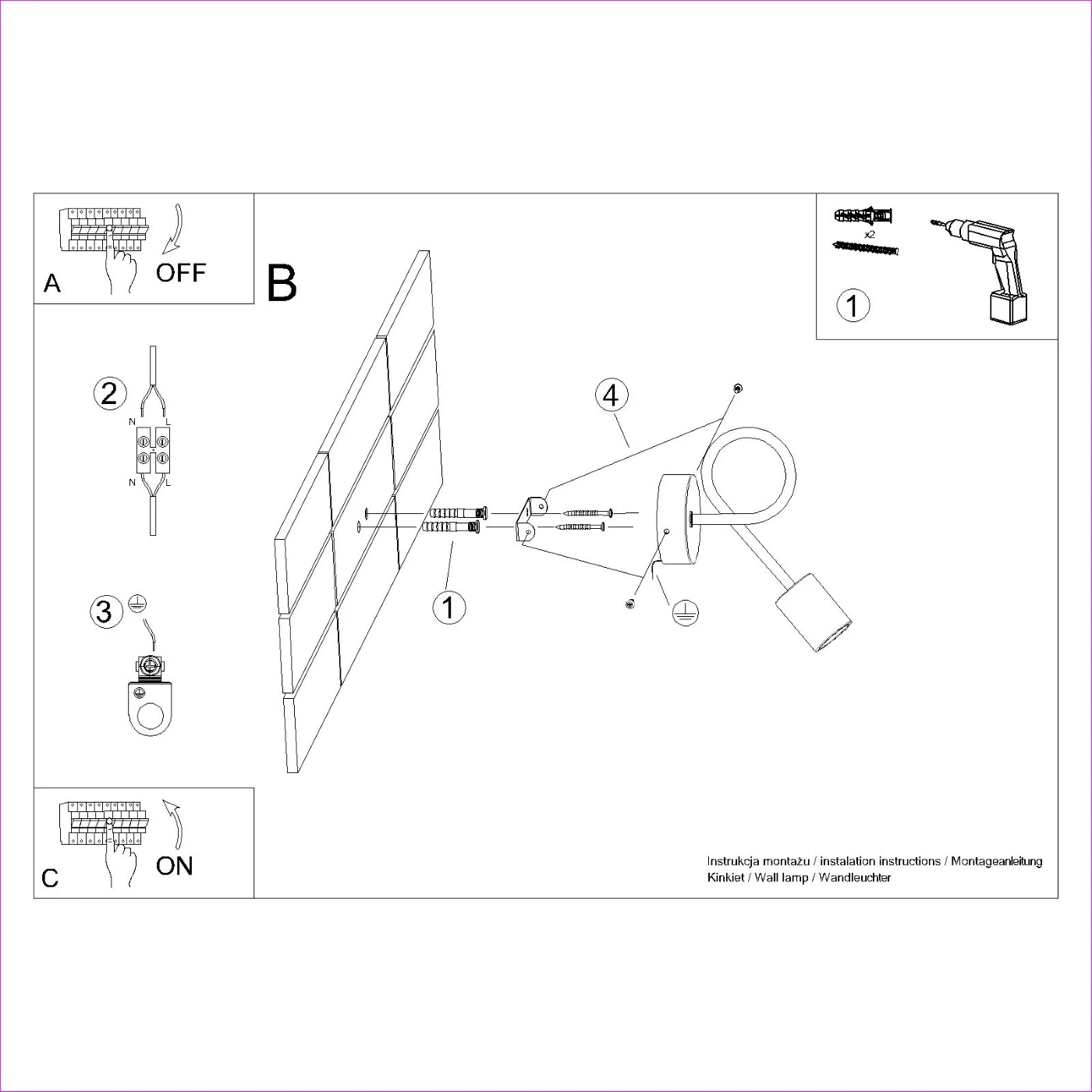 A
OFF

B

x2

1

2

N L

N L

3

4

1

C
ON

Instrukcja montażu / instalation instructions / Montageanleitung
Kinkiet / Wall lamp / Wandleuchter