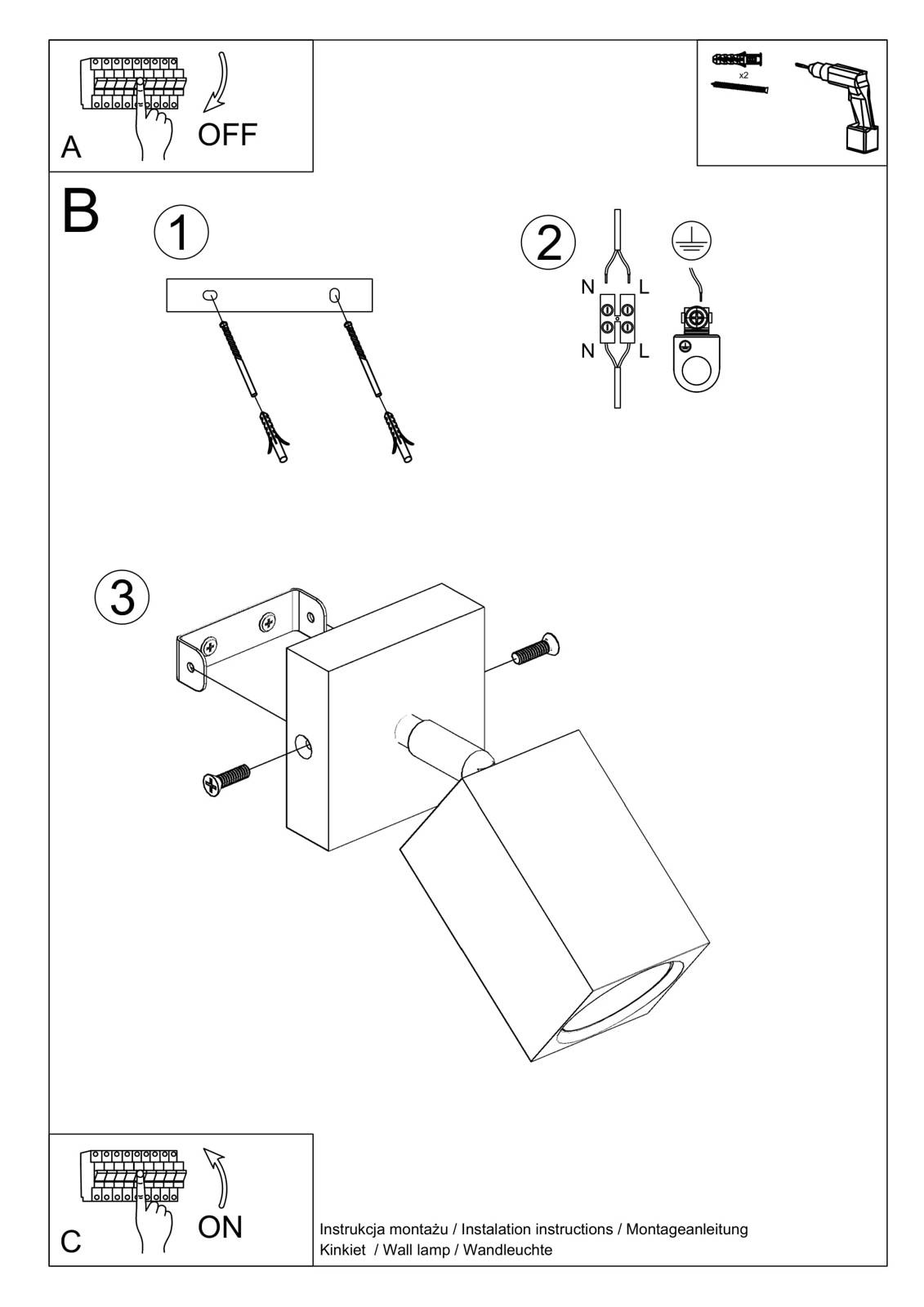 A
OFF

x2

B
1

2
N L
N L

3

C
ON

Instrukcja montażu / Instalation instructions / Montageanleitung
Kinkiet / Wall lamp / Wandleuchte