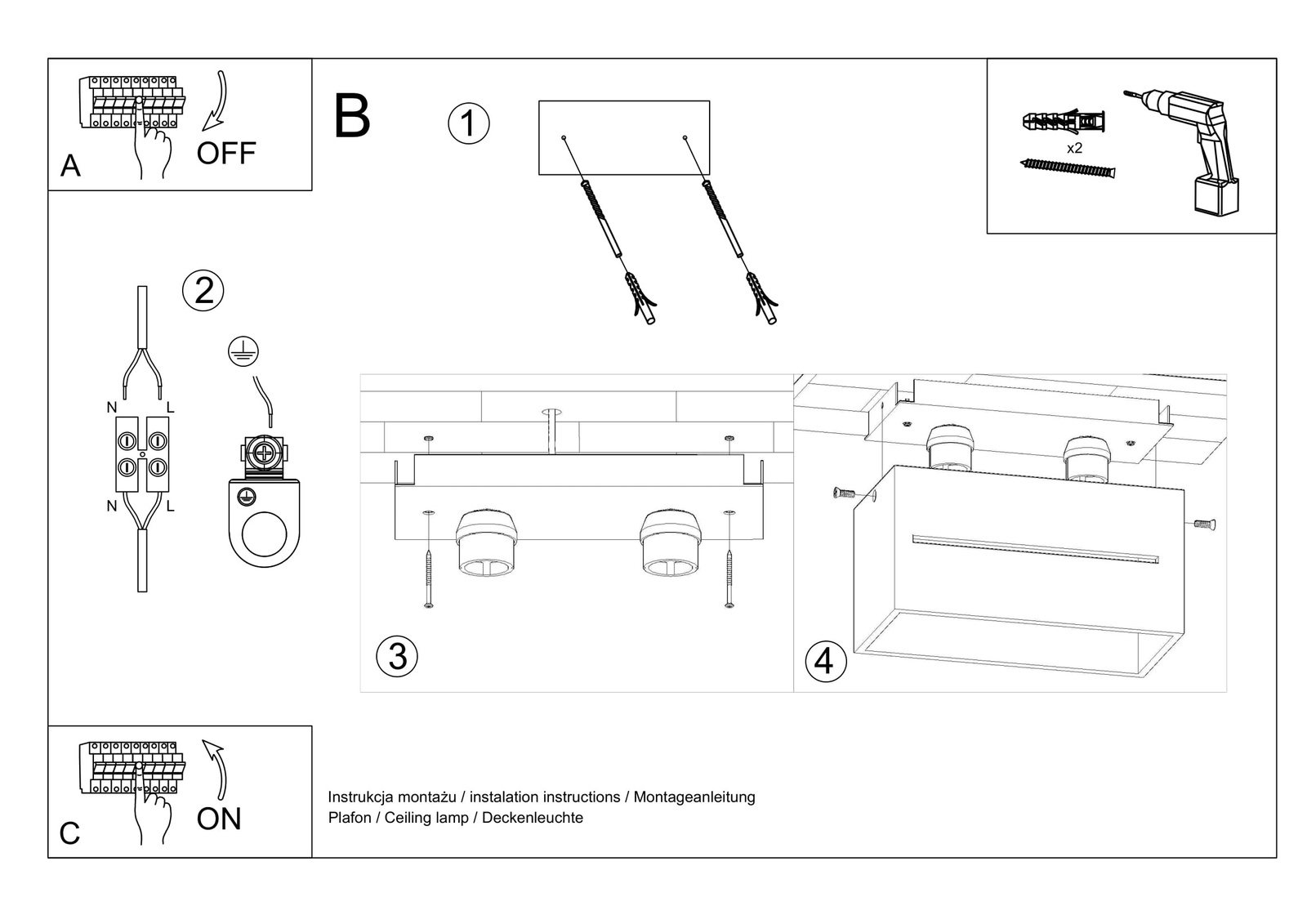 A
OFF

B

1

x2

2

N
L
N
L

3

4

C
ON

Instrukcja montażu / instalation instructions / Montageanleitung
Plafon / Ceiling lamp / Deckenleuchte