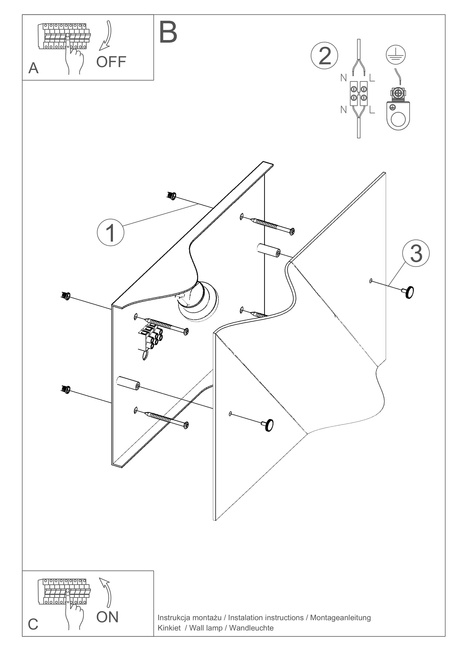 A
OFF

B

2
N L
N L

1

3

C
ON

Instrukcja montażu / Instalation instructions / Montageanleitung
Kinkiet / Wall lamp / Wandleuchte