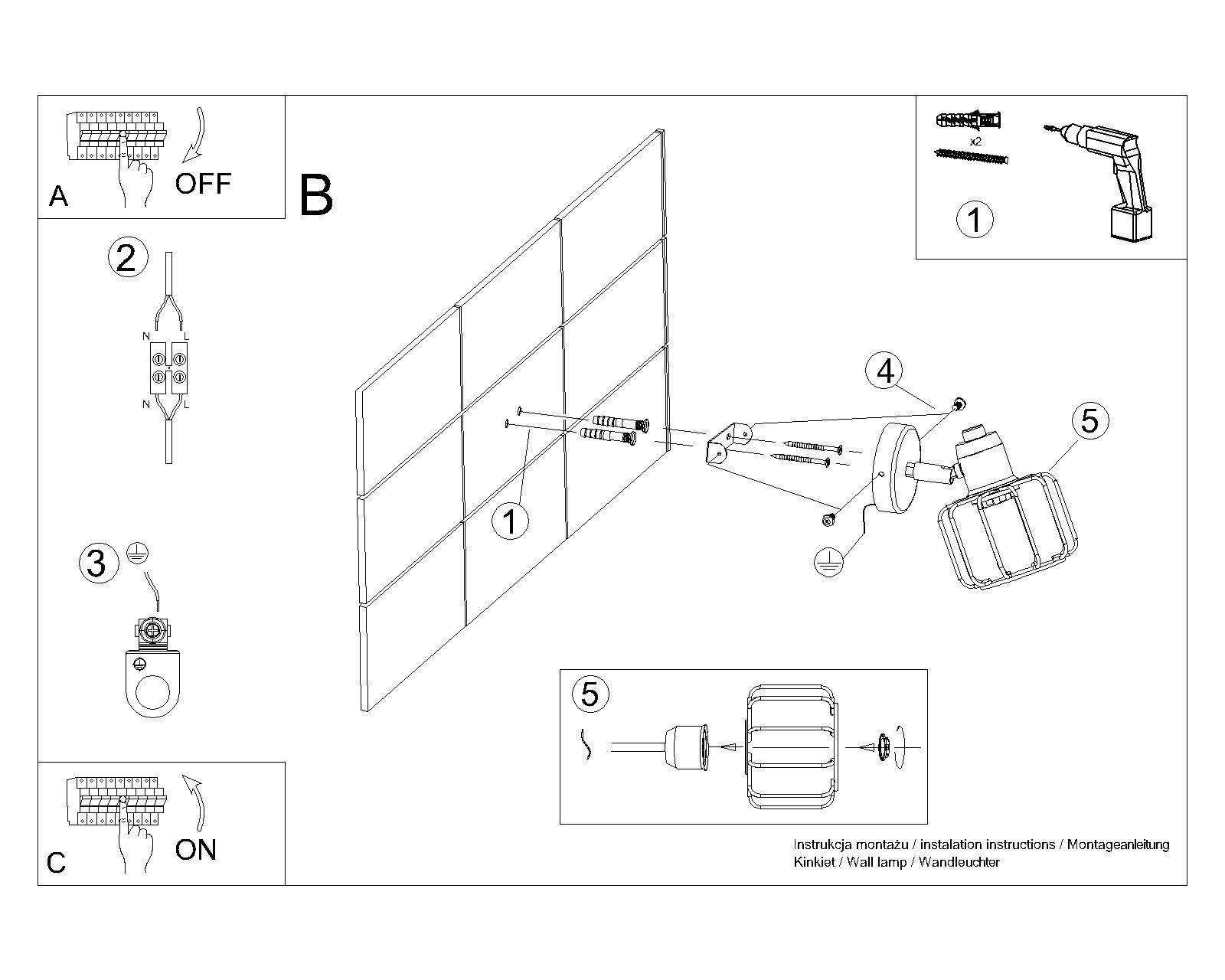 A

OFF

B

x2

1

2

N L

N L

3

1

4

5

5

C

ON

Instrukcja montażu / instalation instructions / Montageanleitung
Kinkiet / Wall lamp / Wandleuchter