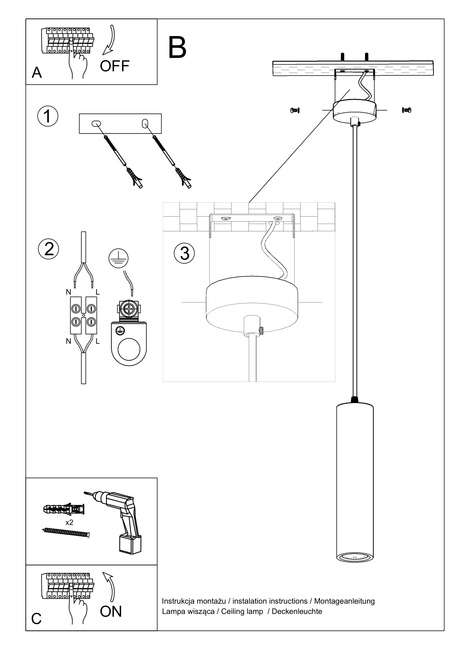 A
OFF
B
1
2
N
L
N
L
3
x2
C
ON
Instrukcja montażu / instalation instructions / Montageanleitung
Lampa wisząca / Ceiling lamp / Deckenleuchte