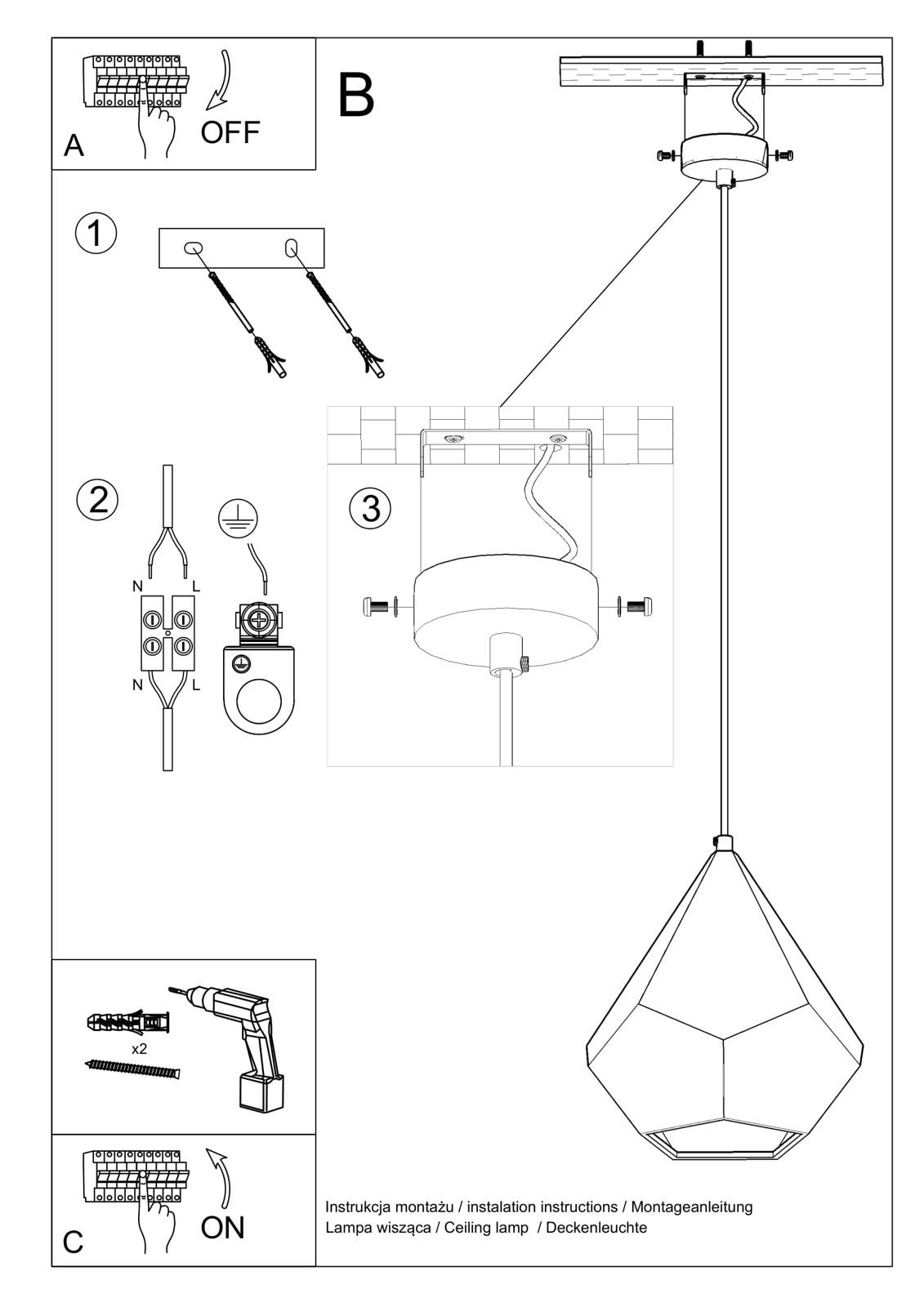 A
OFF

B

1

2

N L
N L

3

x2

C
ON

Instrukcja montażu / instalation instructions / Montageanleitung
Lampa wisząca / Ceiling lamp / Deckenleuchte