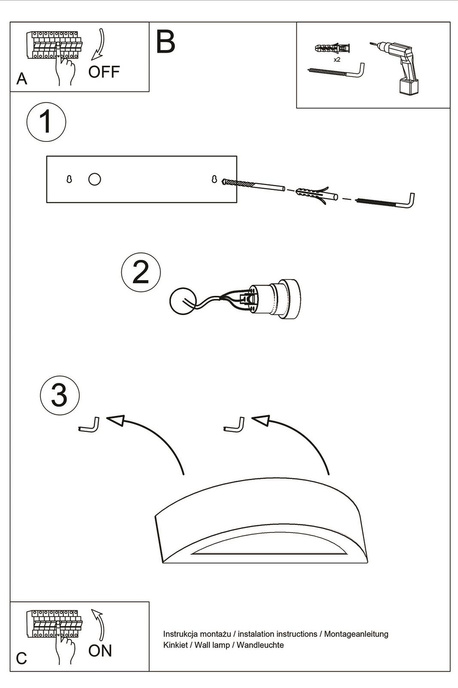 A
OFF
B
x2
1
2
3
C
ON
Instrukcja montażu / instalation instructions / Montageanleitung
Kinkiet / Wall lamp / Wandleuchte