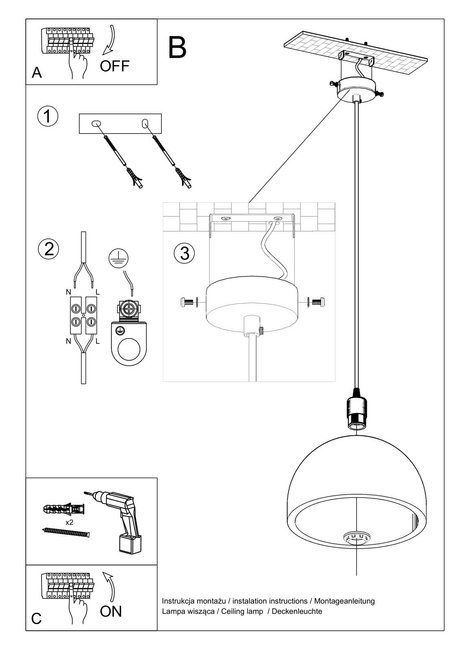 A
OFF

B

1

2

N
L
N
L

3

x2

C
ON

Instrukcja montażu / instalation instructions / Montageanleitung
Lampa wisząca / Ceiling lamp / Deckenleuchte