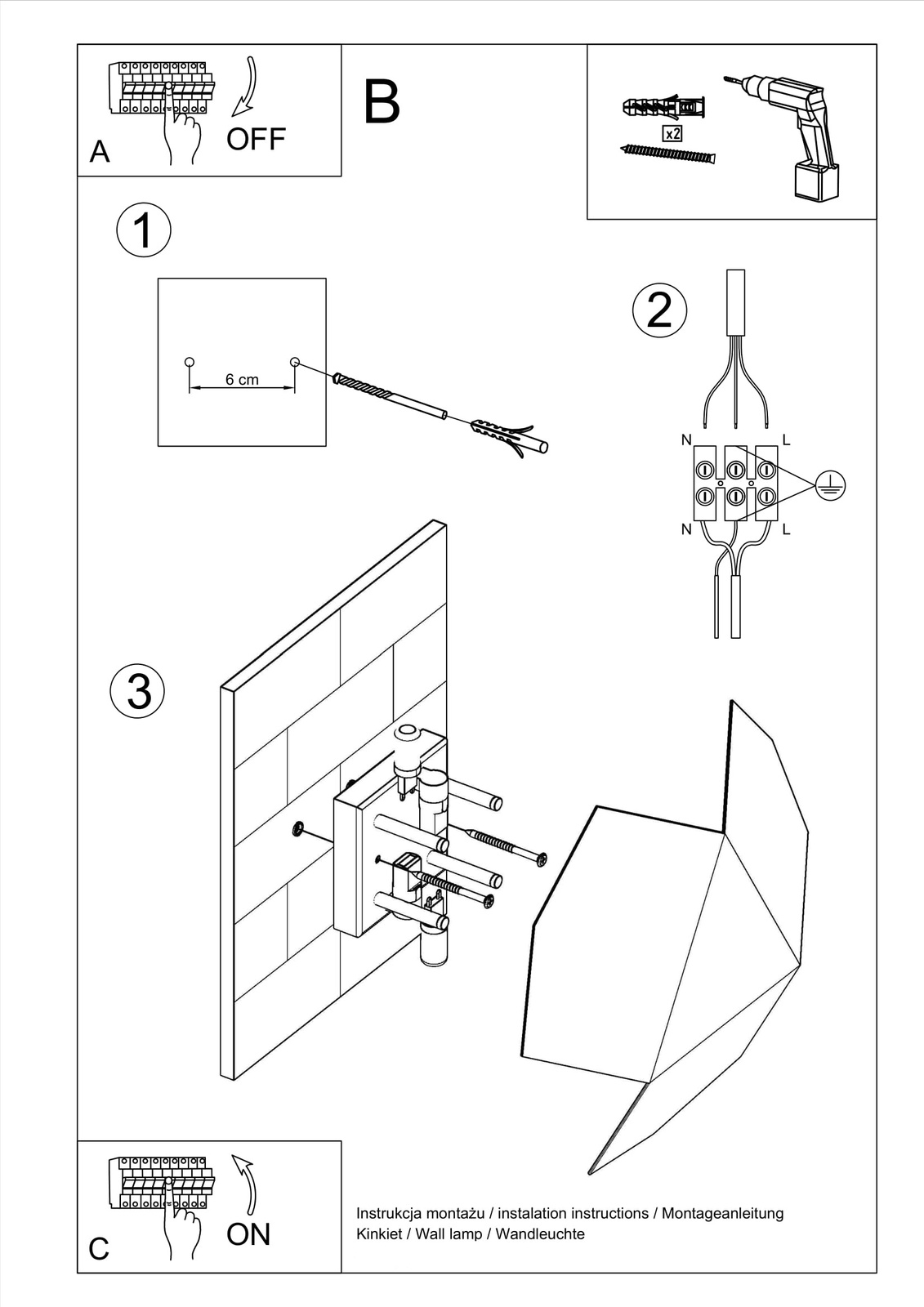 A

OFF

B

x2

1

6 cm

2

N

L

N

L

3

C

ON

Instrukcja montażu / instalation instructions / Montageanleitung
Kinkiet / Wall lamp / Wandleuchte