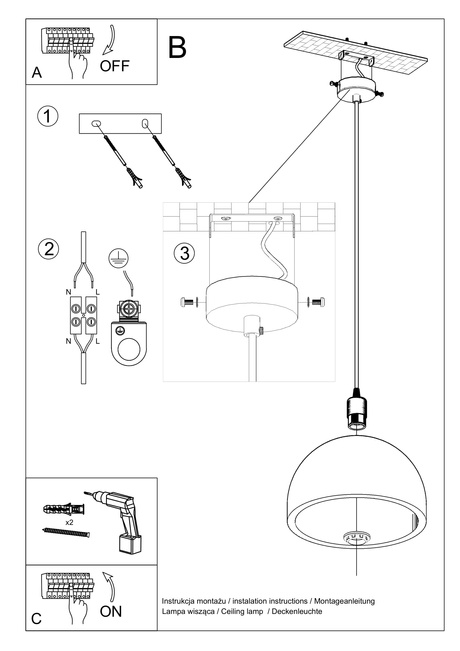 A
OFF

B

1

2

N
L
N
L

3

x2

C
ON

Instrukcja montażu / instalation instructions / Montageanleitung
Lampa wisząca / Ceiling lamp / Deckenleuchte