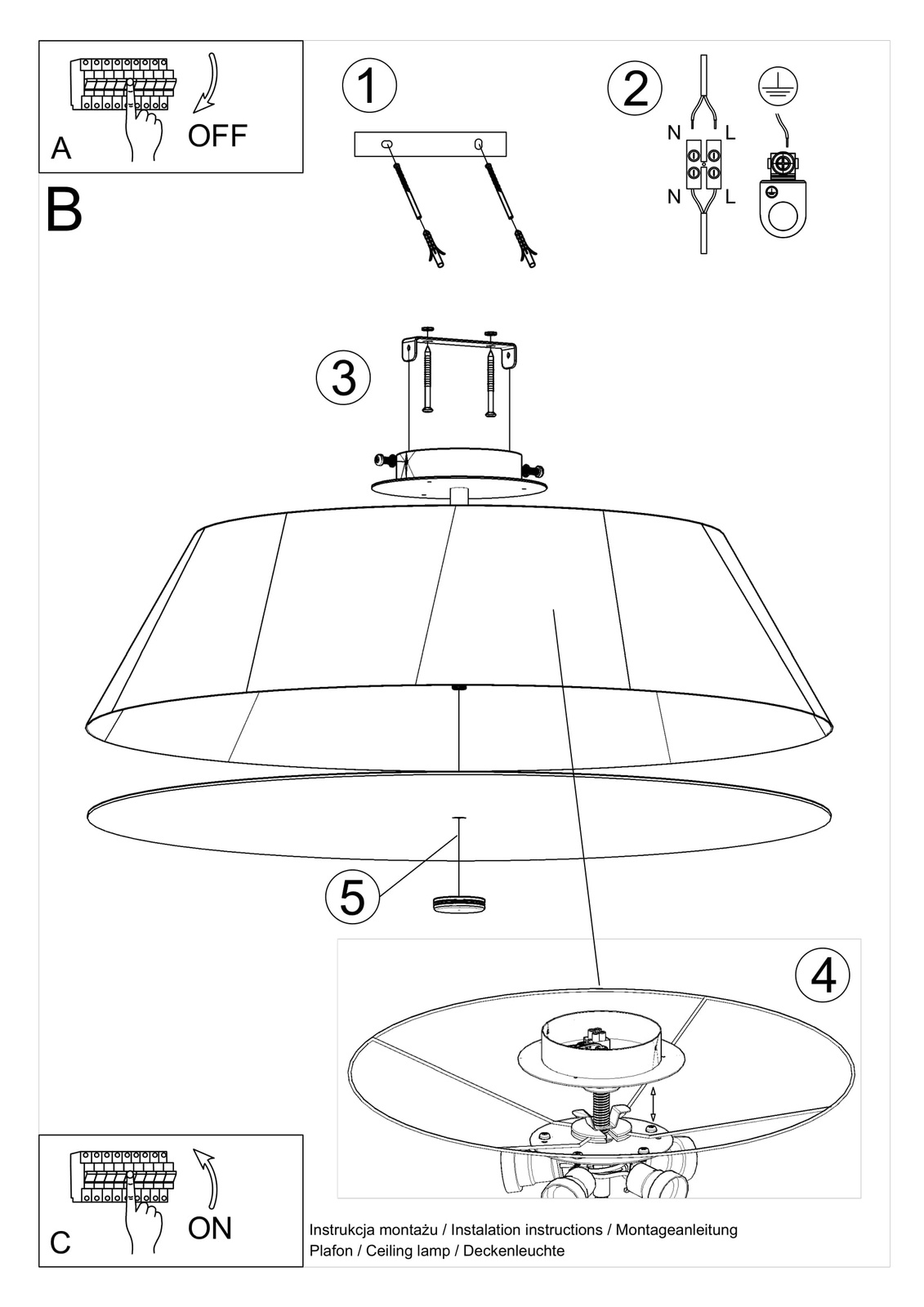 A

OFF

1

2

N L

N L

B

3

5

4

C

ON

Instrukcja montażu / Instalation instructions / Montageanleitung
Plafon / Ceiling lamp / Deckenleuchte