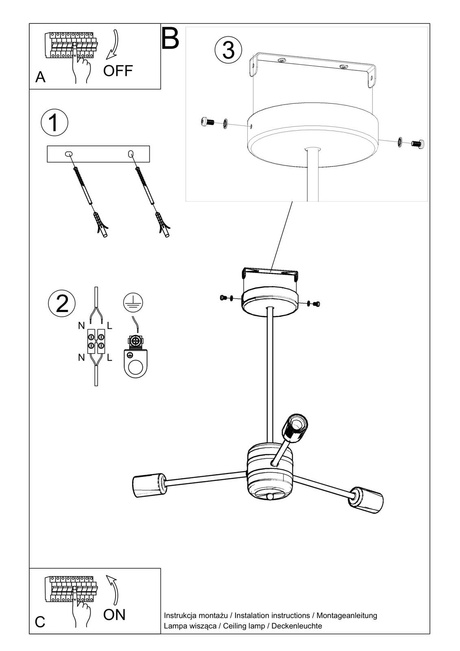 A
OFF

B

3

1

2

N L
N L

C
ON

Instrukcja montażu / Instalation instructions / Montageanleitung
Lampa wisząca / Ceiling lamp / Deckenleuchte