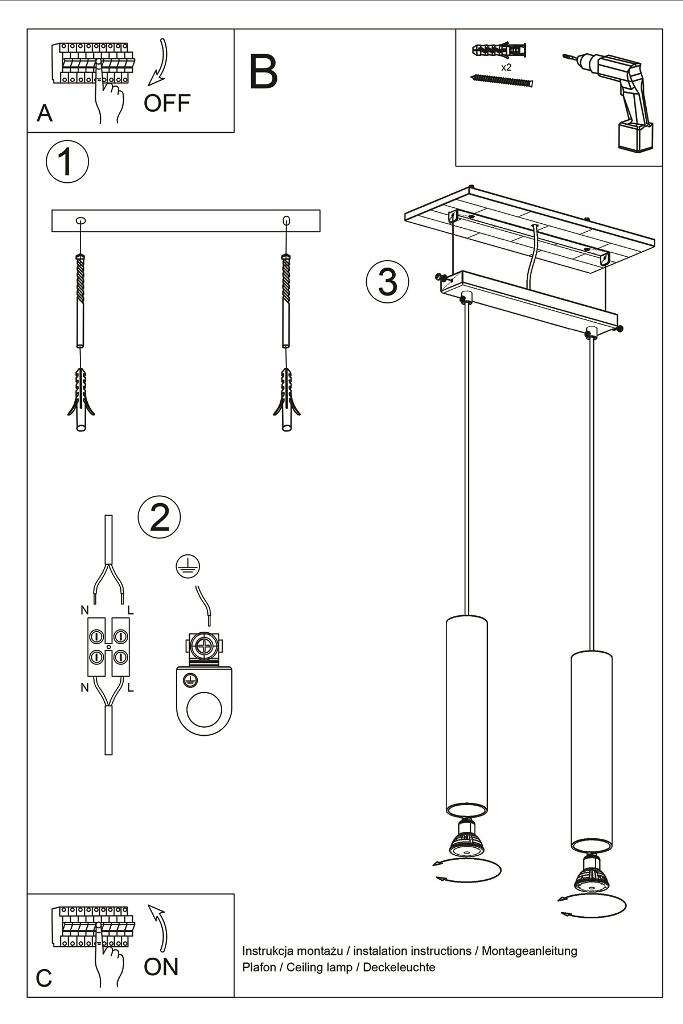 A
OFF

B

x2

1

3

2

N
L
N
L

C
ON

Instrukcja montażu / instalation instructions / Montageanleitung
Plafon / Ceiling lamp / Deckeleuchte