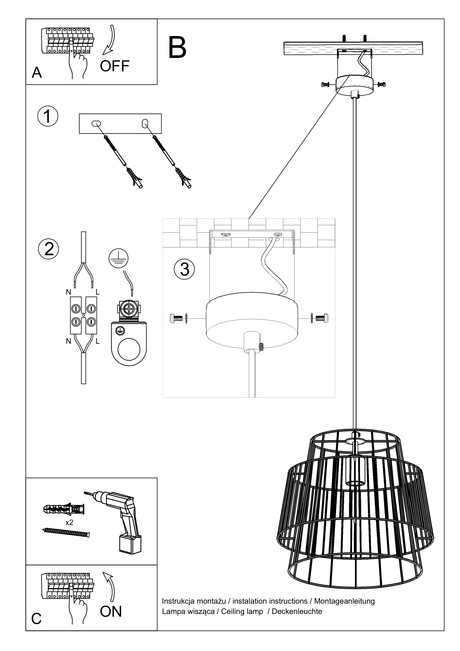 A
OFF

B

1

2

N
L
N
L

3

x2

C
ON

Instrukcja montażu / instalation instructions / Montageanleitung
Lampa wisząca / Ceiling lamp / Deckenleuchte