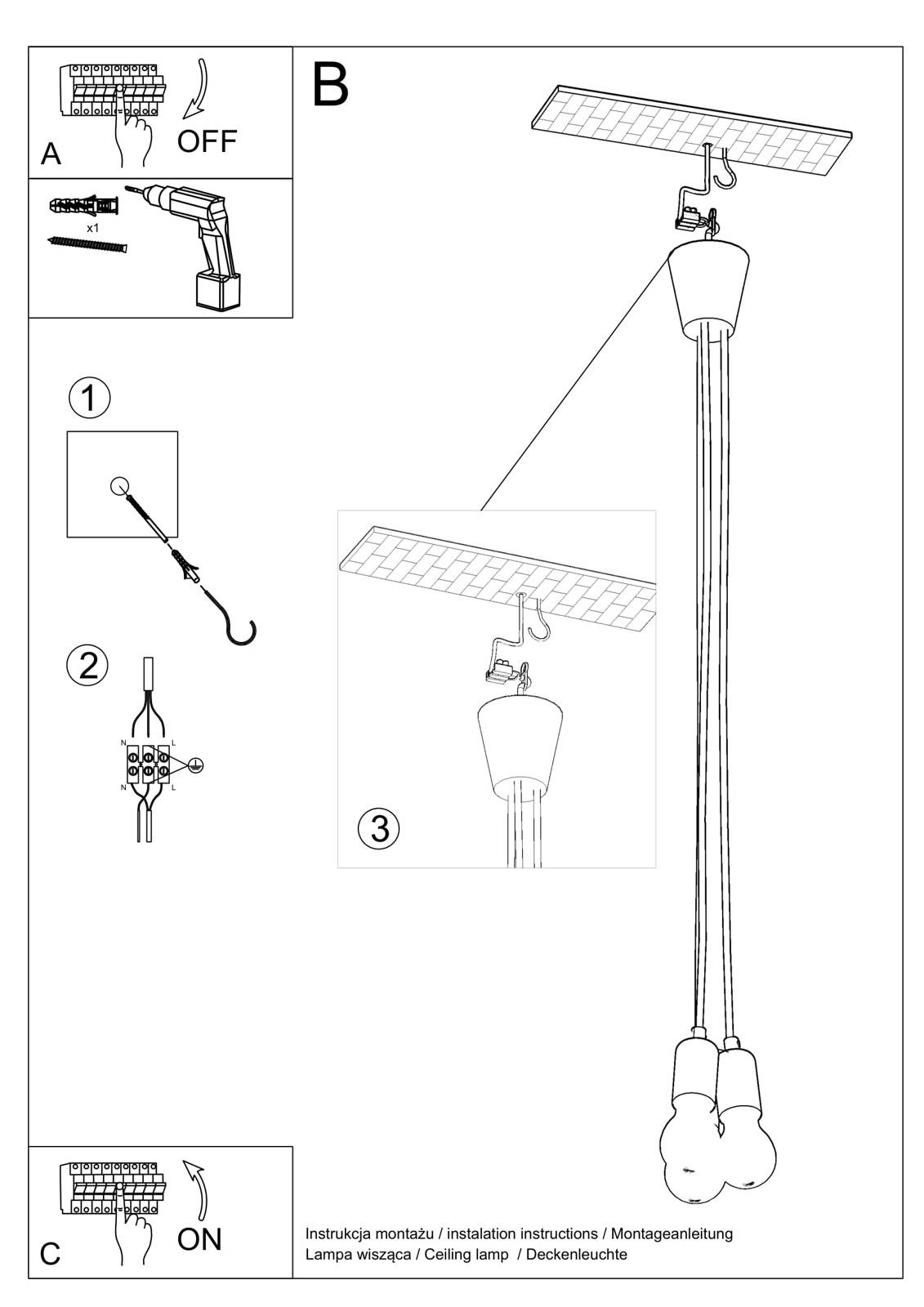 A
OFF

x1

B

1

2

N L
N L

3

C
ON

Instrukcja montażu / instalation instructions / Montageanleitung
Lampa wisząca / Ceiling lamp / Deckenleuchte