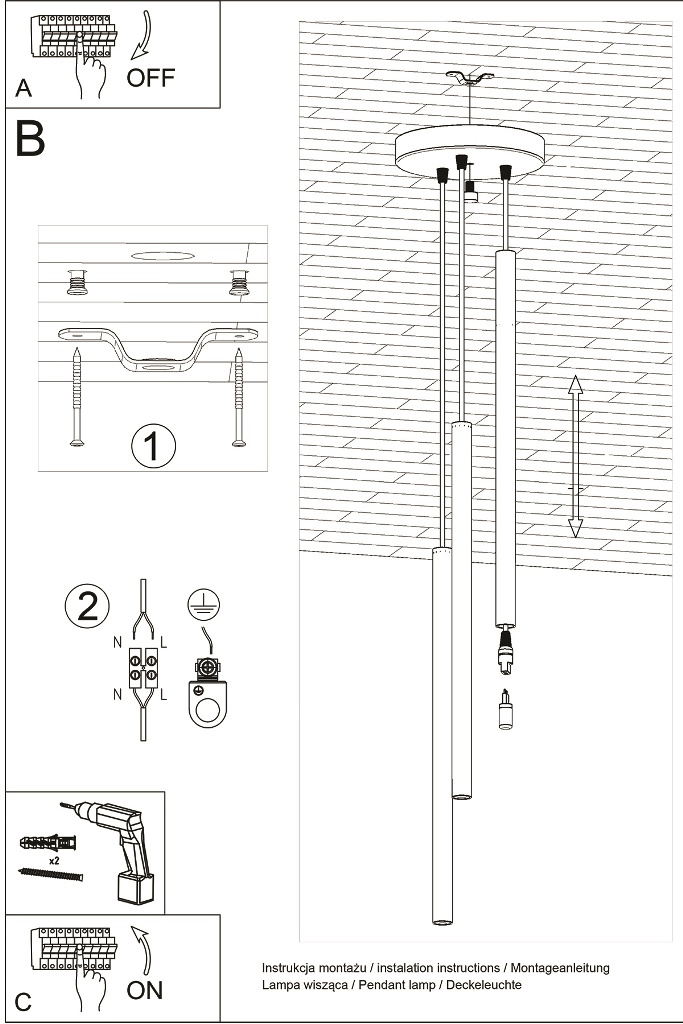 A
OFF

B

1

2
N L
N L

x2

C
ON

Instrukcja montażu / instalation instructions / Montageanleitung
Lampa wisząca / Pendant lamp / Deckeleuchte