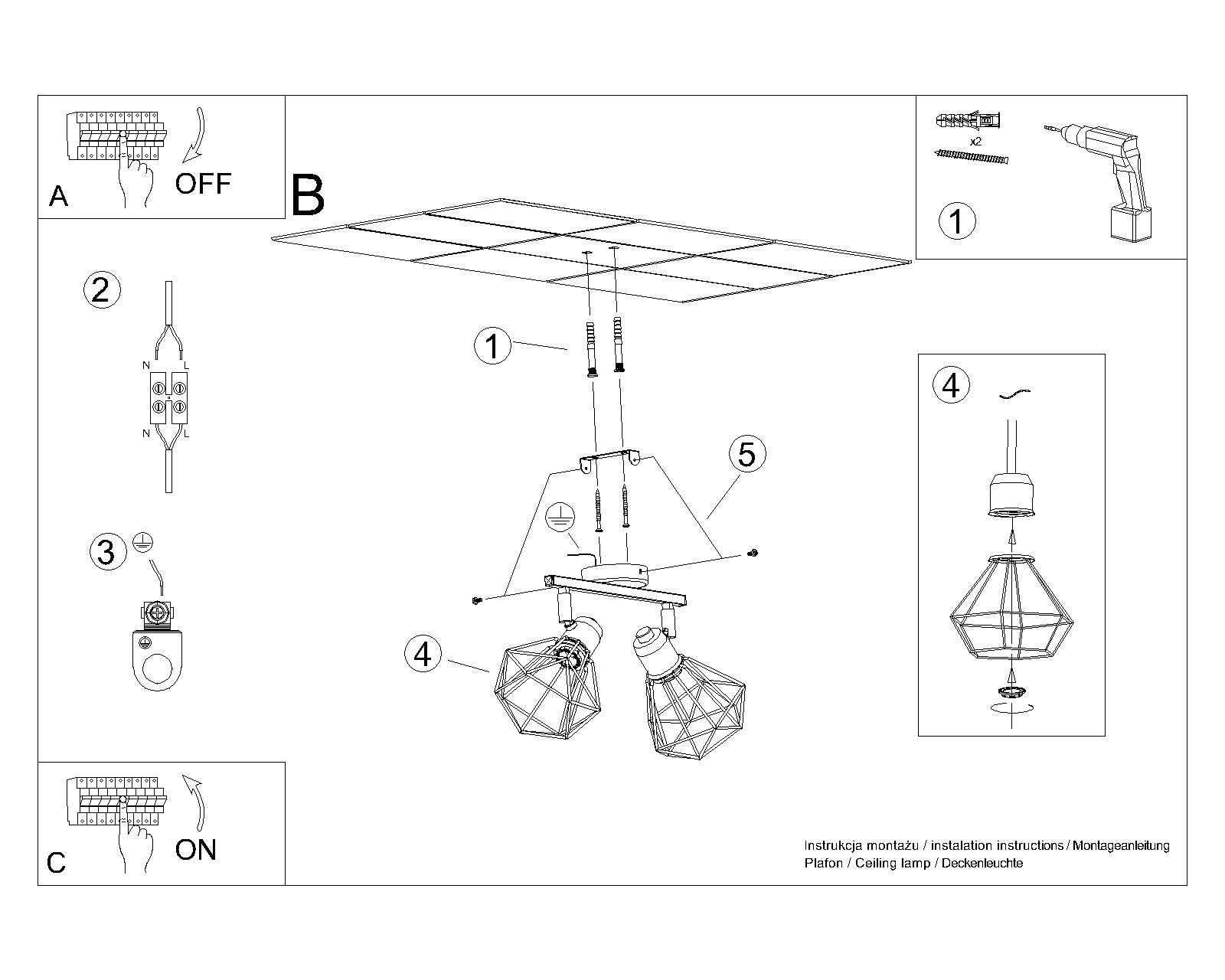 A
OFF

B

x2

1

2

N L
N L

3

1

5

4

4

C
ON

Instrukcja montażu / instalation instructions / Montageanleitung
Plafon / Ceiling lamp / Deckenleuchte