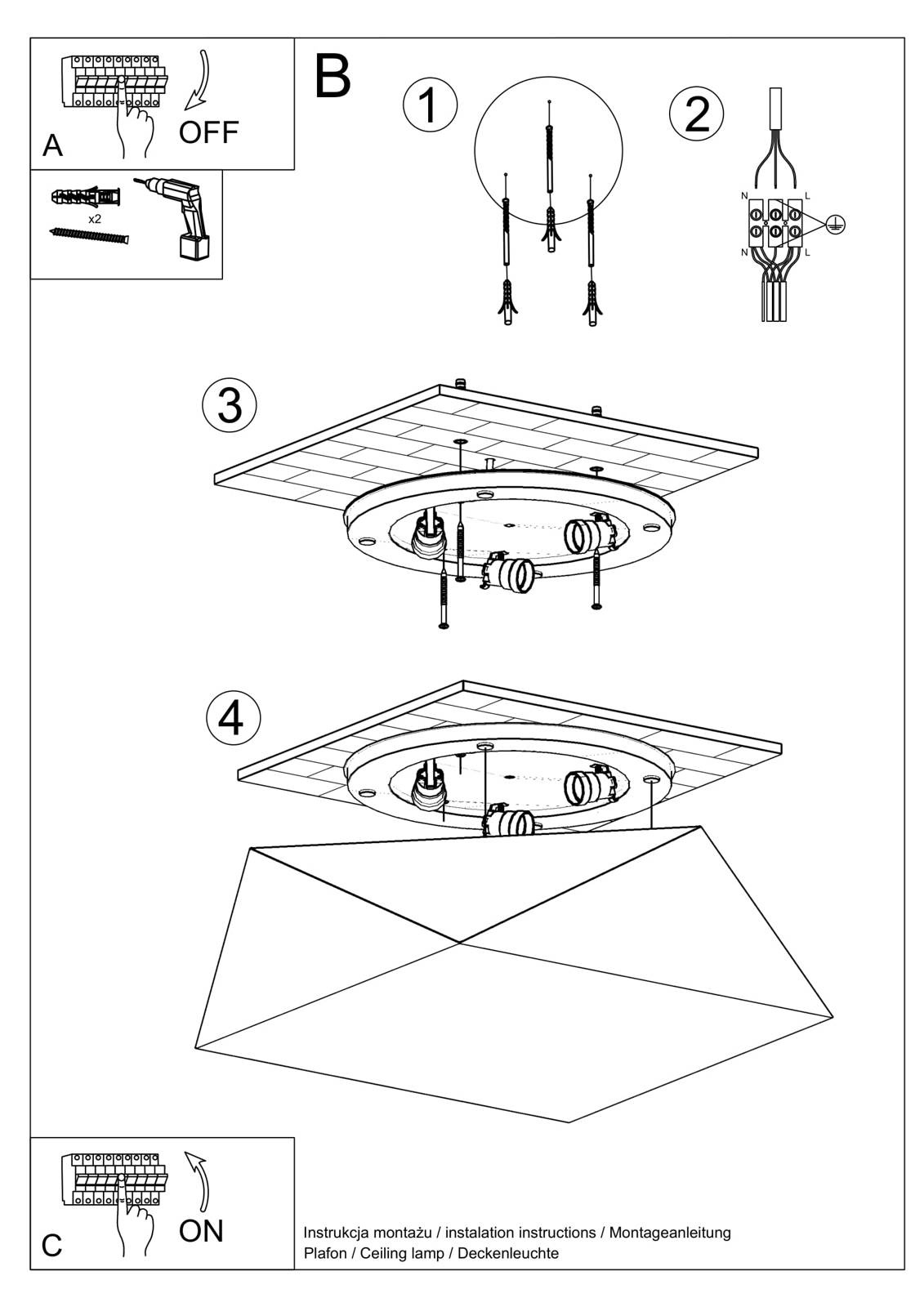 A
OFF

x2

B
1
2
N
L
N
L

3

4

C
ON

Instrukcja montażu / instalation instructions / Montageanleitung
Plafon / Ceiling lamp / Deckenleuchte