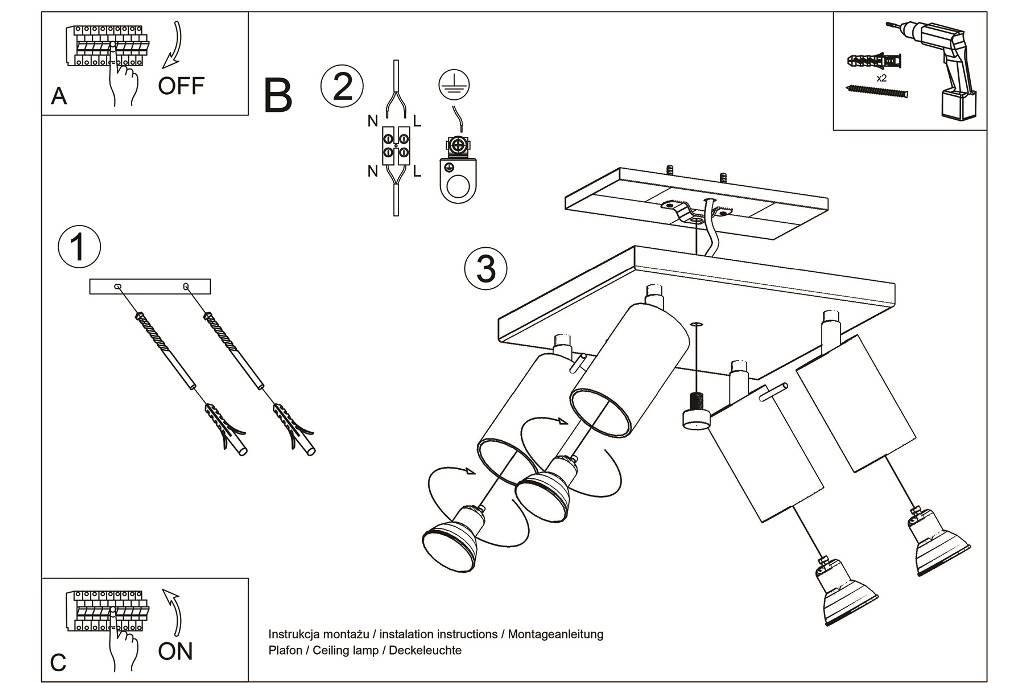 A
OFF
B
2
N
L
N
L
x2
1
3
C
ON
Instrukcja montażu / instalation instructions / Montageanleitung
Plafon / Ceiling lamp / Deckeleuchte