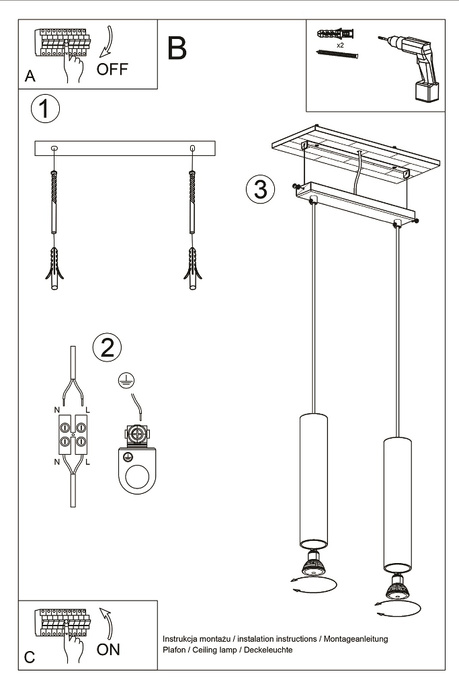 A
OFF

B

x2

1

3

2

N L

N L

C
ON

Instrukcja montażu / instalation instructions / Montageanleitung
Plafon / Ceiling lamp / Deckeleuchte