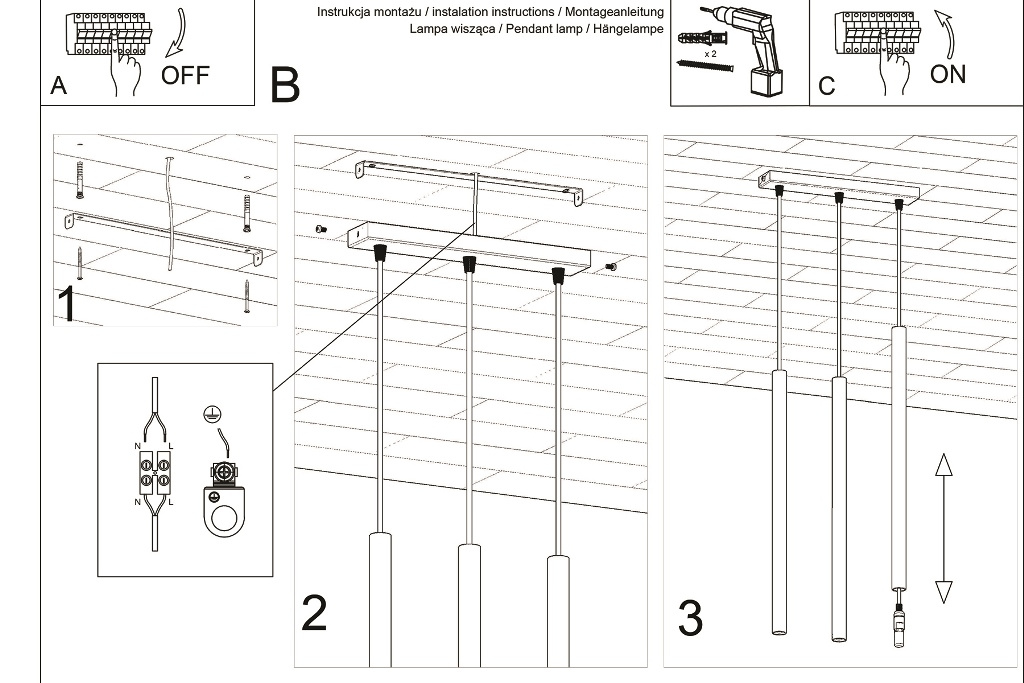 A
OFF

B

Instrukcja montażu / instalation instructions / Montageanleitung
Lampa wisząca / Pendant lamp / Hängelampe

x 2

C
ON

1

N L
N L

2

3