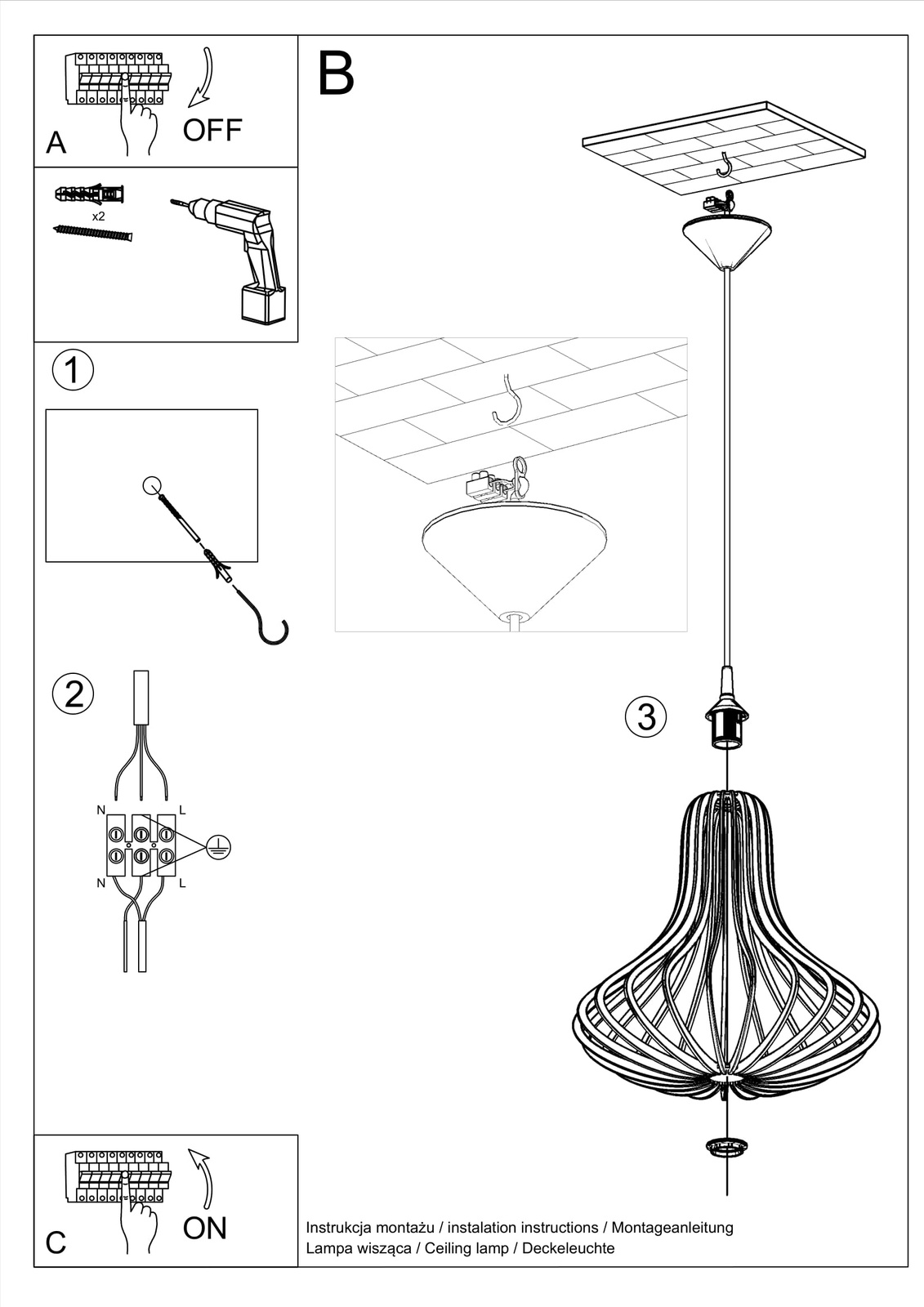 A
OFF

x2

1

2

N L
N L

B

3

C
ON

Instrukcja montażu / instalation instructions / Montageanleitung
Lampa wisząca / Ceiling lamp / Deckeleuchte