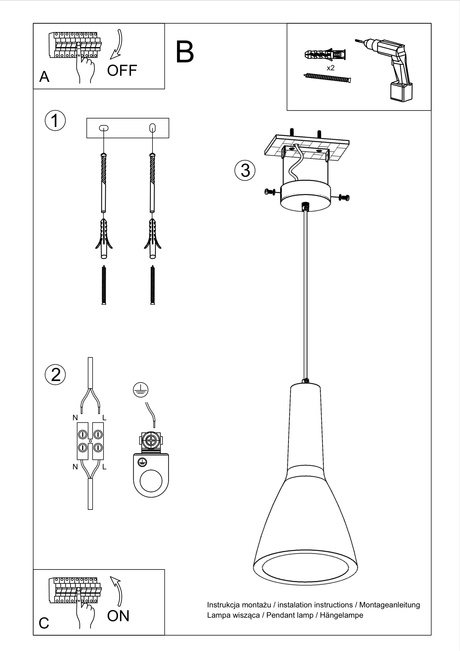 A
OFF
B
x2
1
3
2
N L
N L
C
ON
Instrukcja montażu / instalation instructions / Montageanleitung
Lampa wisząca / Pendant lamp / Hängelampe