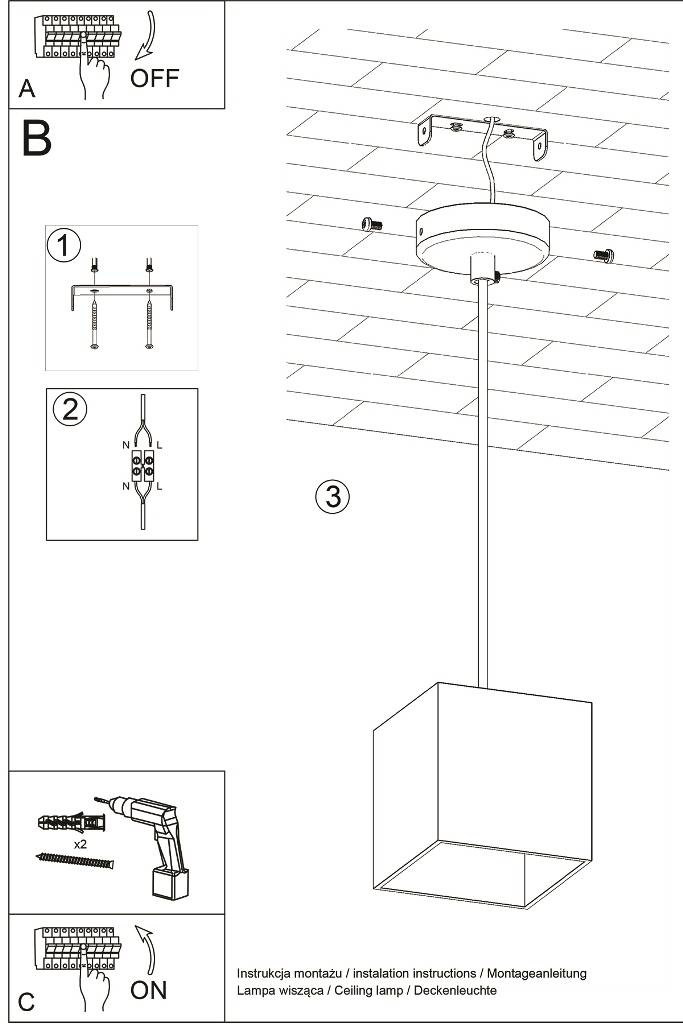 A
OFF

B

1

2
N L
N L

3

x2

C
ON

Instrukcja montażu / instalation instructions / Montageanleitung
Lampa wisząca / Ceiling lamp / Deckenleuchte