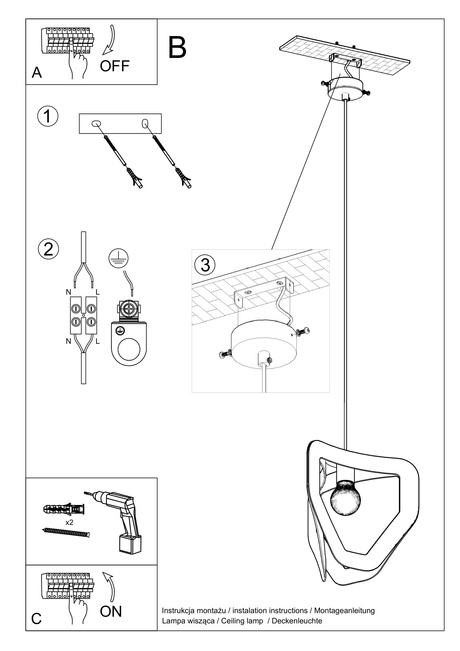 A
OFF
B
1
2
N
L
N
L
3
x2
C
ON
Instrukcja montażu / instalation instructions / Montageanleitung
Lampa wisząca / Ceiling lamp / Deckenleuchte