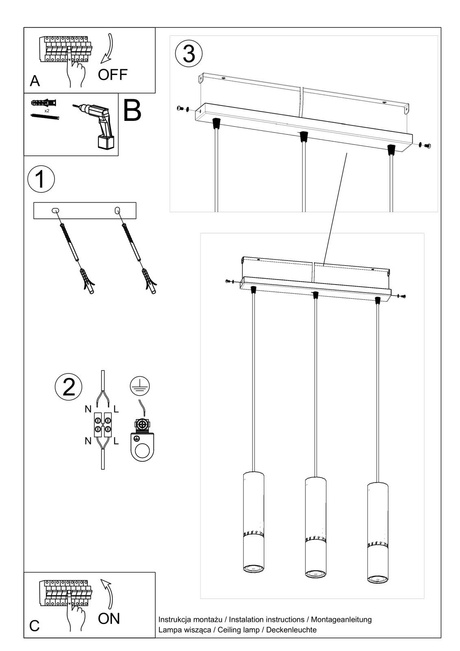 A
OFF

x2
B

1

2
N
L
N
L

3

C
ON

Instrukcja montażu / Instalation instructions / Montageanleitung
Lampa wisząca / Ceiling lamp / Deckenleuchte