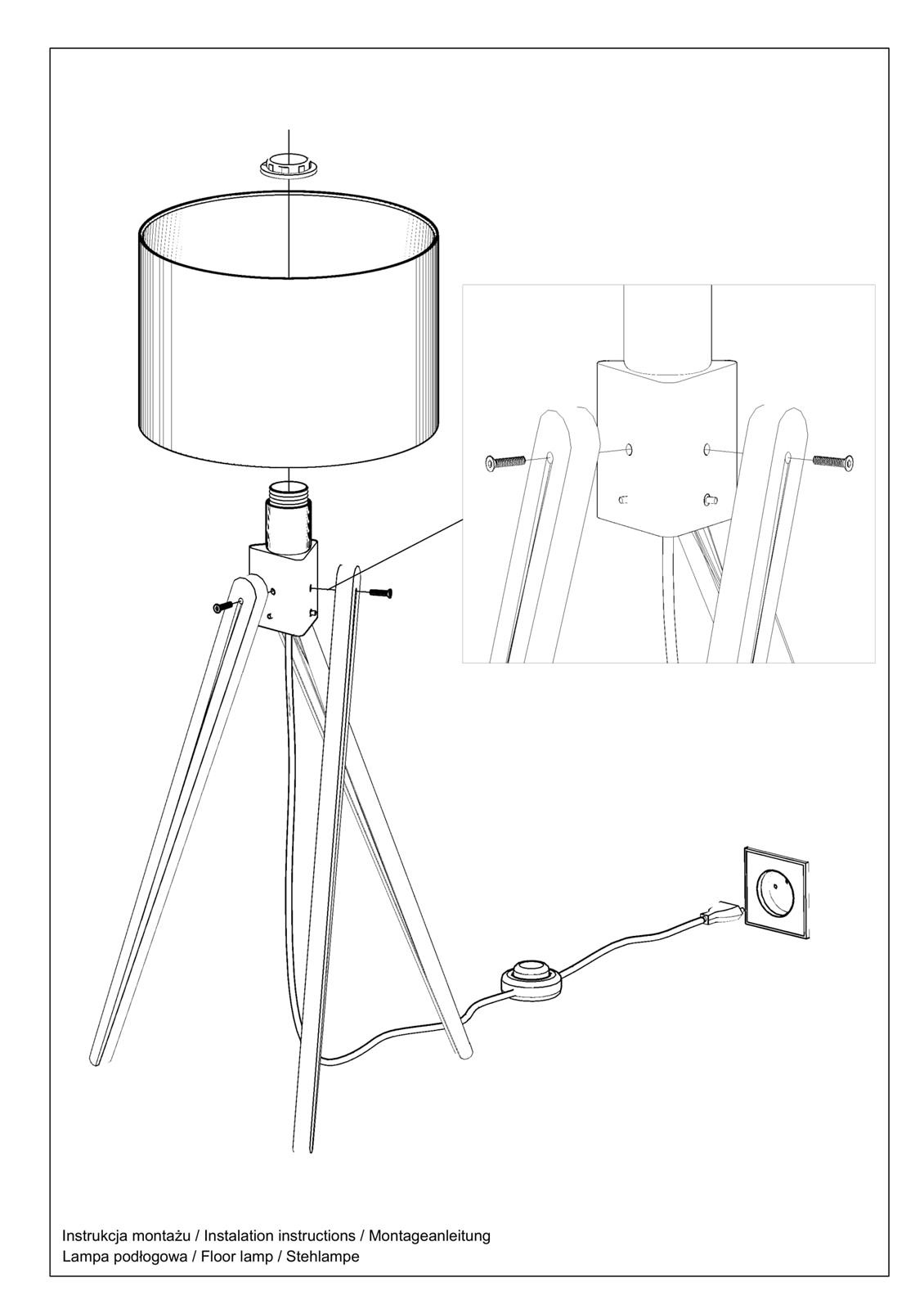 Instrukcja montażu / Instalation instructions / Montageanleitung
Lampa podłogowa / Floor lamp / Stehlampe