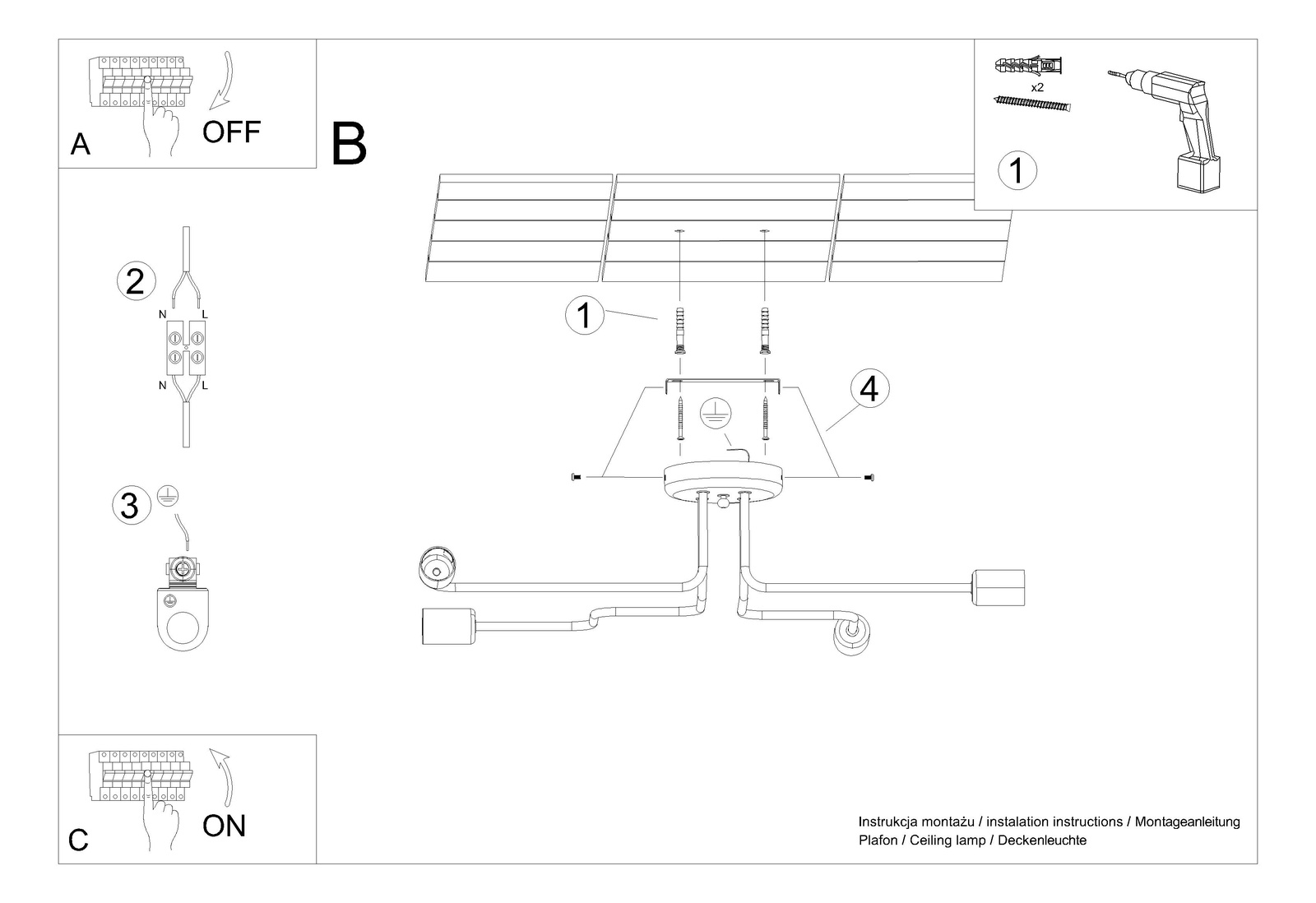 A

OFF

B

x2

1

2

N L

N L

3

1

4

C

ON

Instrukcja montażu / instalation instructions / Montageanleitung
Plafon / Ceiling lamp / Deckenleuchte