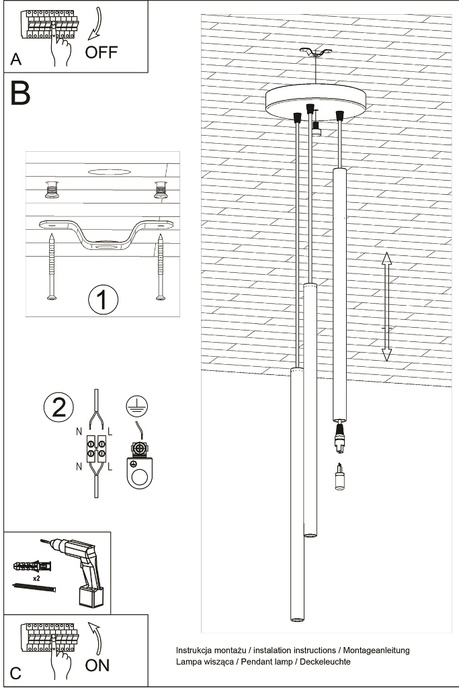 A
OFF

B

1

2
N L
N L

x2

C
ON

Instrukcja montażu / instalation instructions / Montageanleitung
Lampa wisząca / Pendant lamp / Deckeleuchte