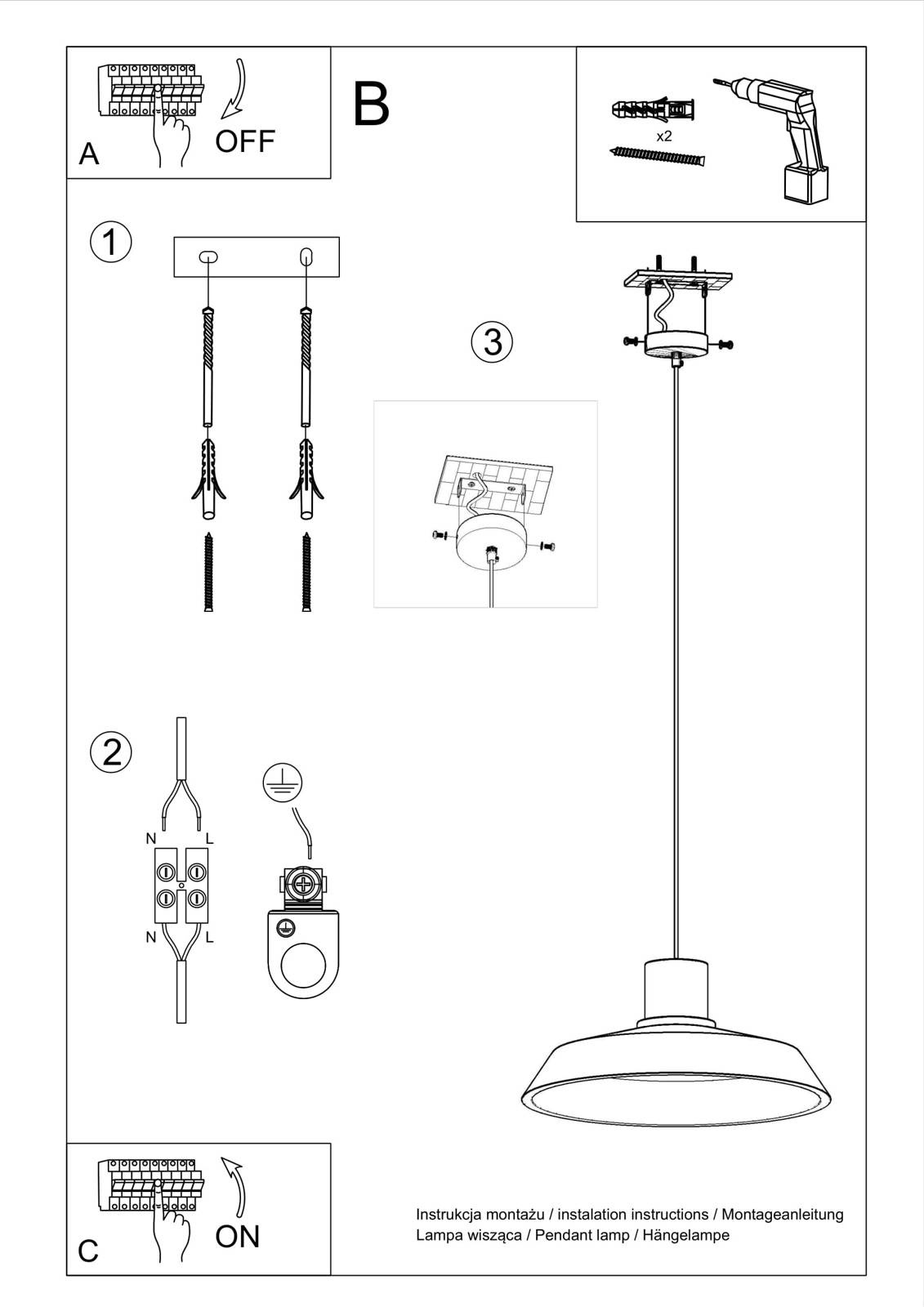 A
OFF

B

x2

1

3

2

N L
N L

C
ON

Instrukcja montażu / instalation instructions / Montageanleitung
Lampa wisząca / Pendant lamp / Hängelampe