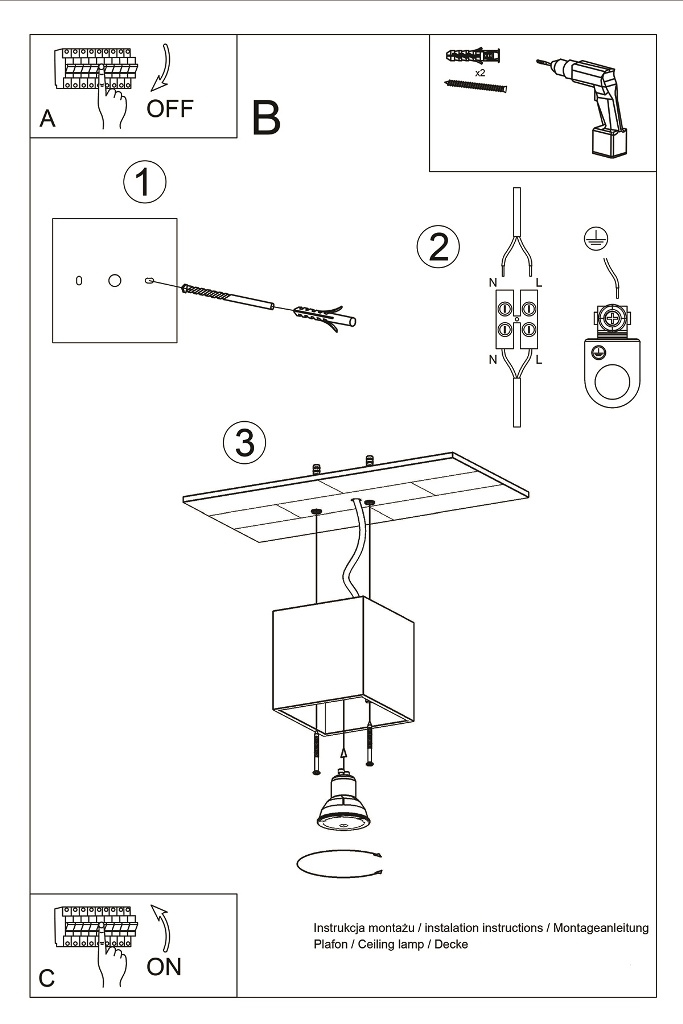 A
OFF

B

x2

1

0

2

N
L
N
L

3

C
ON

Instrukcja montażu / instalation instructions / Montageanleitung
Plafon / Ceiling lamp / Decke