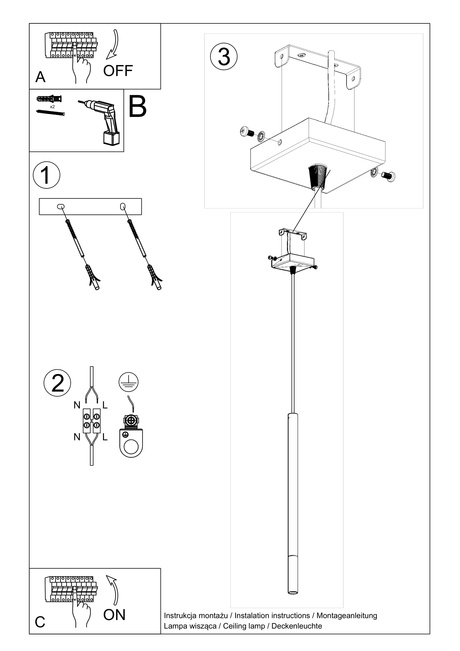 A
OFF

x2

B

1

2

N L

N L

3

C
ON

Instrukcja montażu / Instalation instructions / Montageanleitung
Lampa wisząca / Ceiling lamp / Deckenleuchte