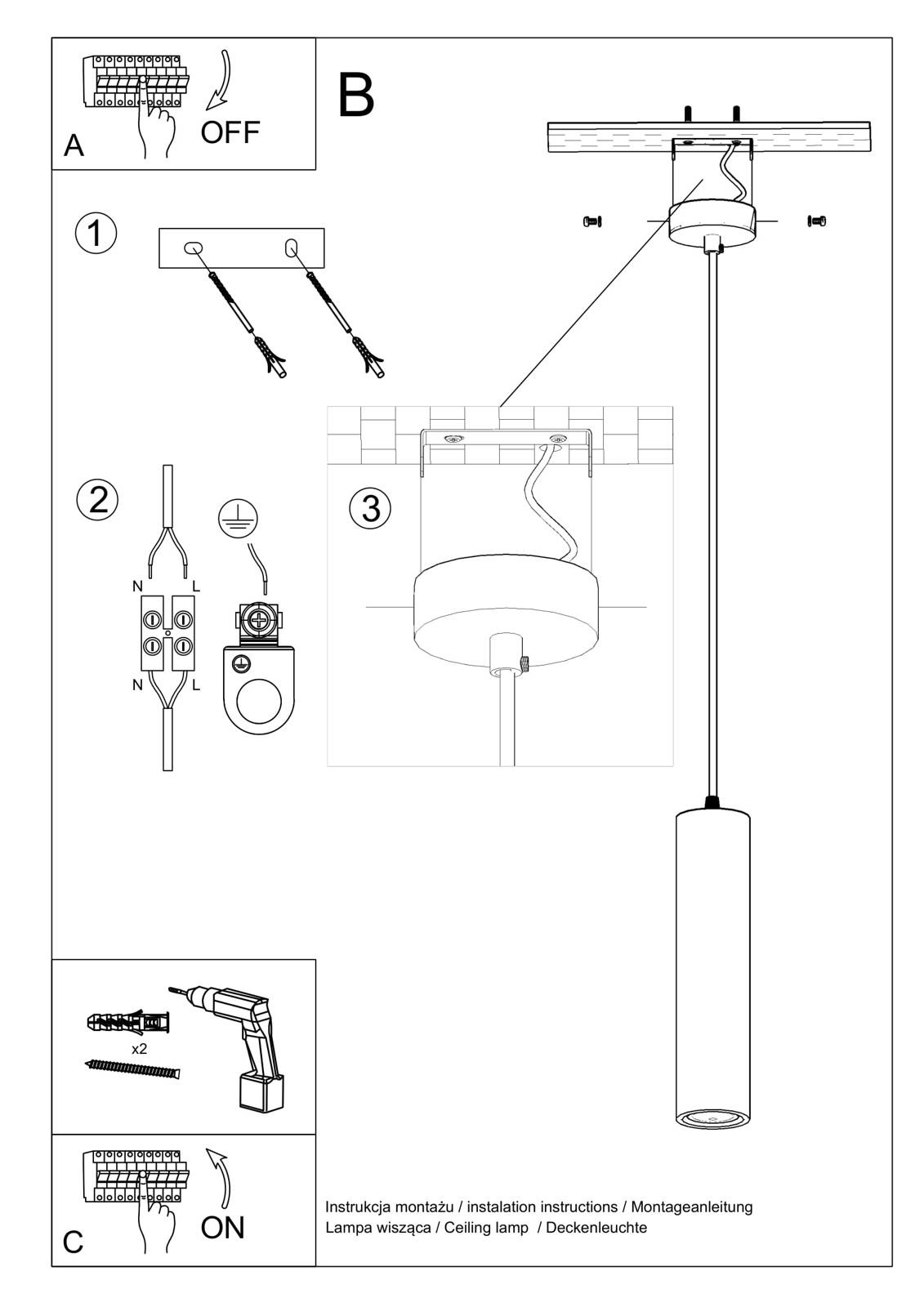 A

OFF

B

1

2

N L

N L

3

x2

C

ON

Instrukcja montażu / instalation instructions / Montageanleitung
Lampa wisząca / Ceiling lamp / Deckenleuchte