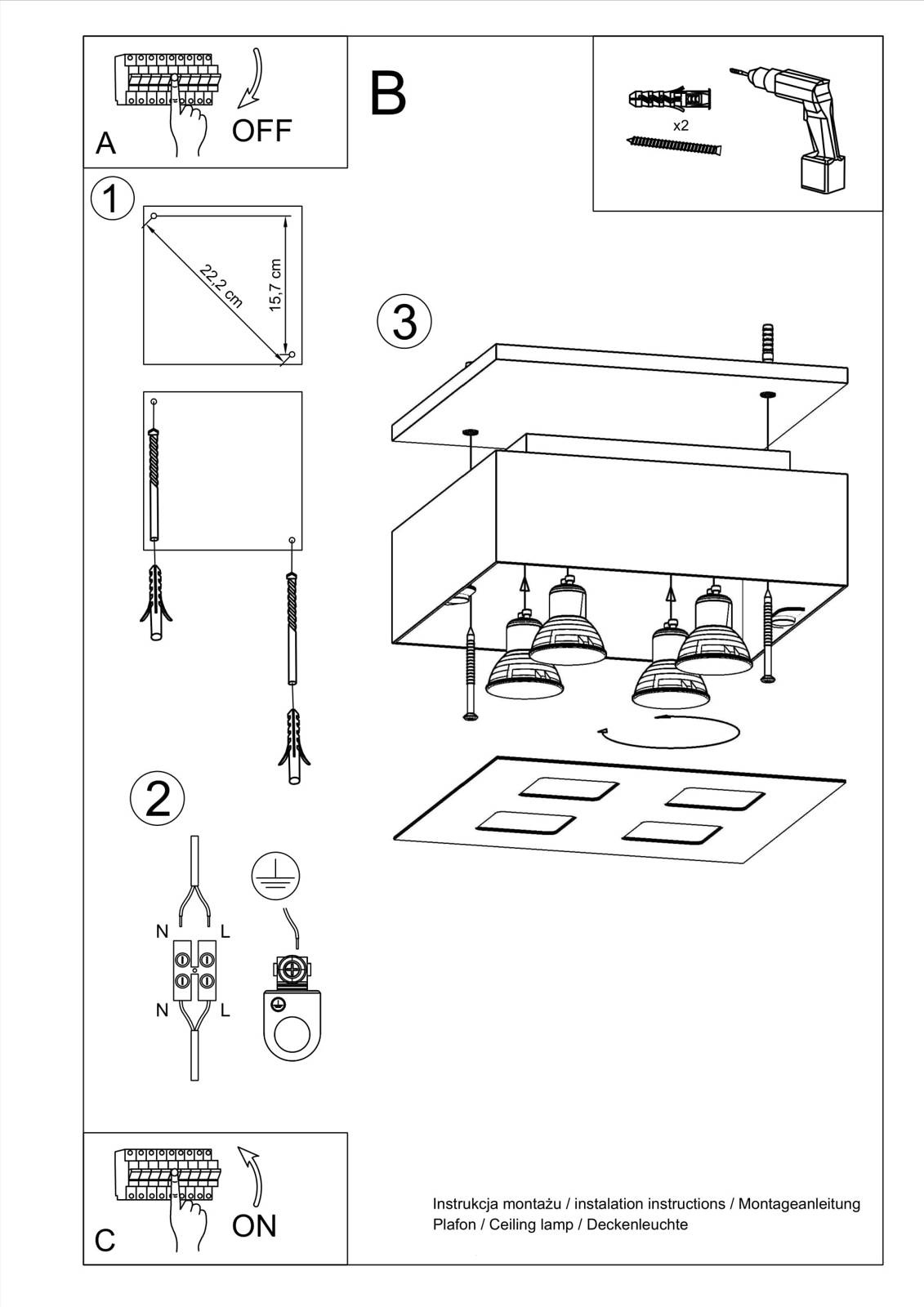 A

OFF

B

x2

1

22,2 cm

15,7 cm

3

2

N

L

N

L

C

ON

Instrukcja montażu / instalation instructions / Montageanleitung
Plafon / Ceiling lamp / Deckenleuchte