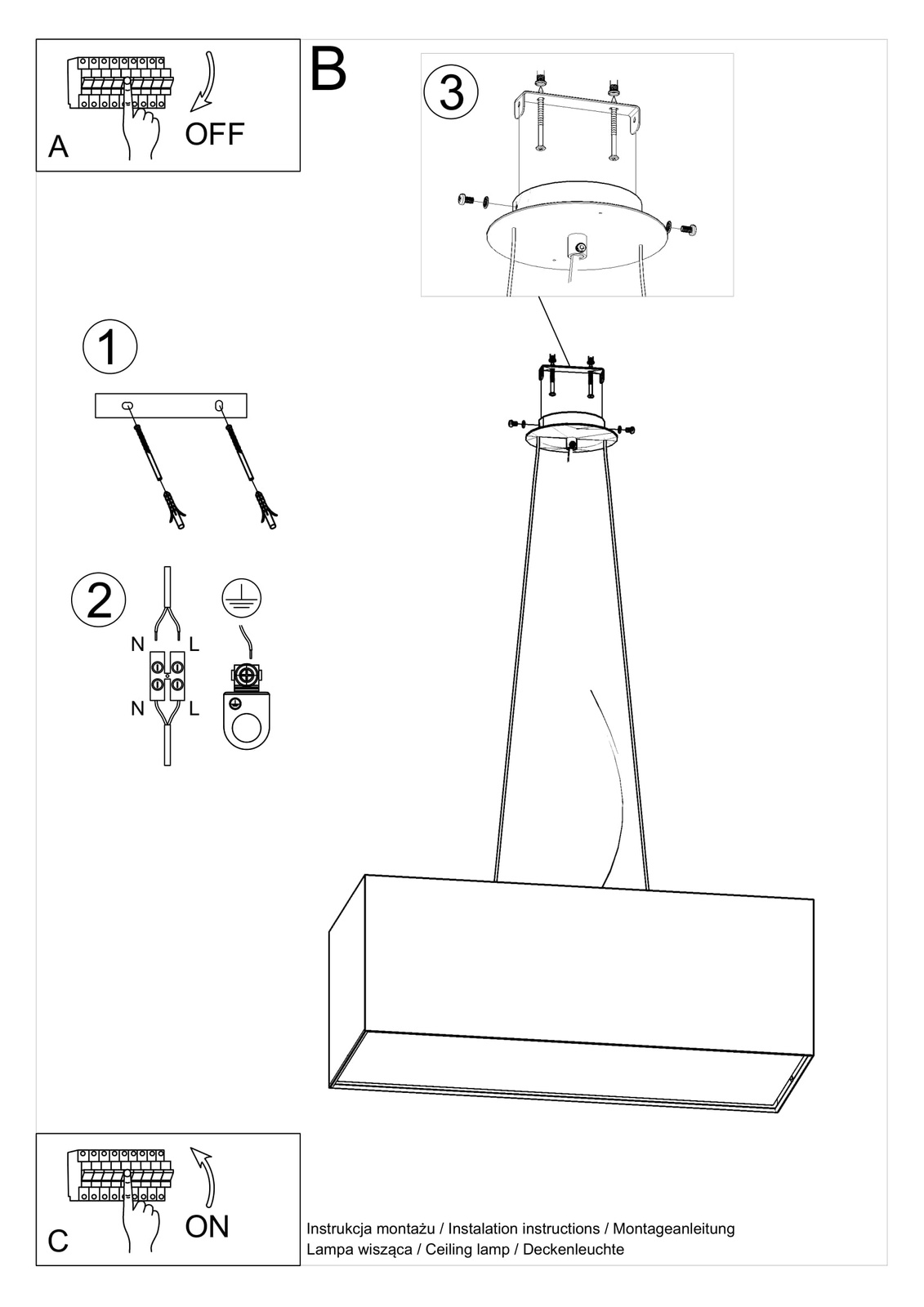 A
OFF

B

3

1

2
N L
N L

C
ON

Instrukcja montażu / Instalation instructions / Montageanleitung
Lampa wisząca / Ceiling lamp / Deckenleuchte