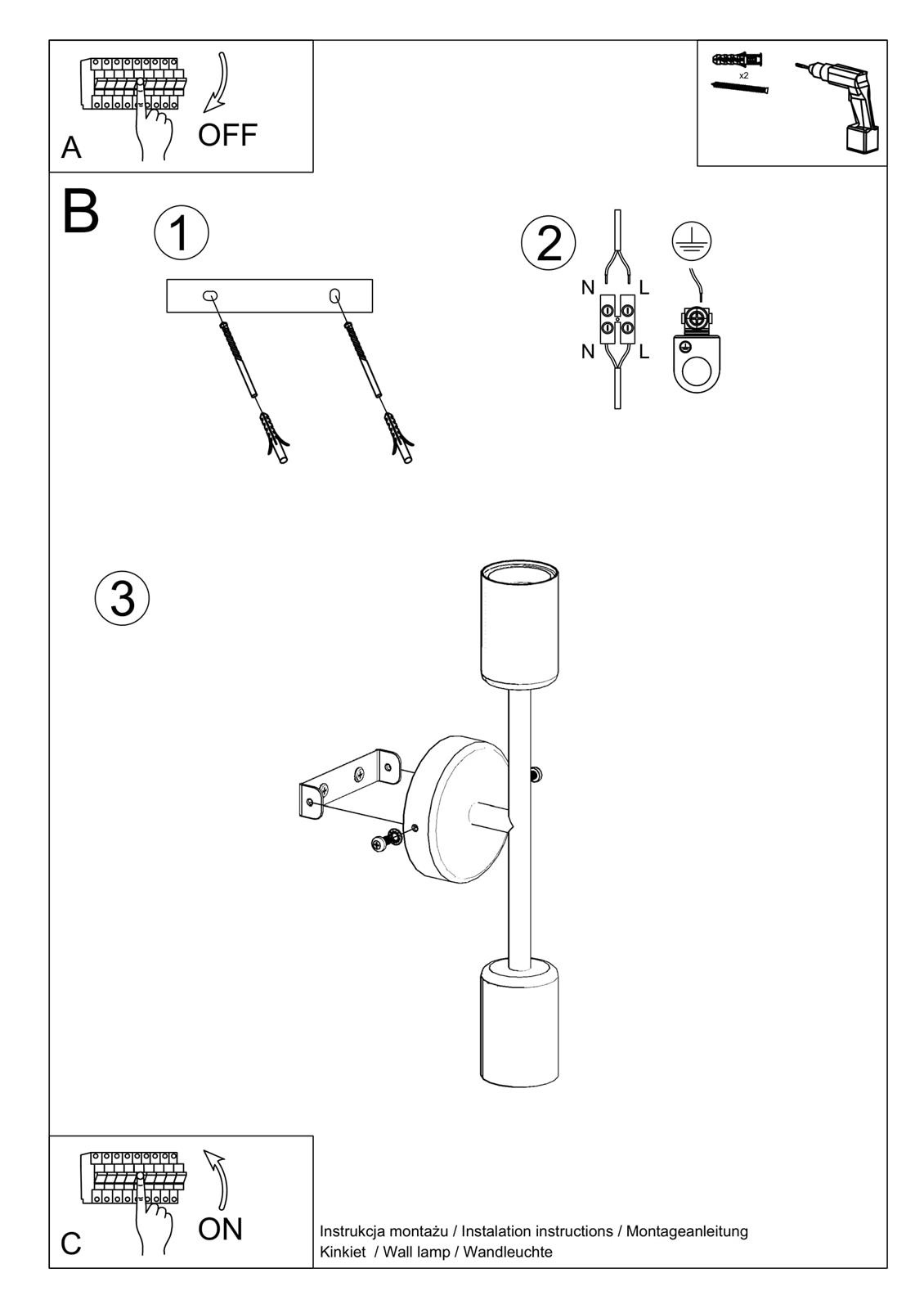 A

OFF

x2

B

1

2

N

L

N

L

3

C

ON

Instrukcja montażu / Instalation instructions / Montageanleitung
Kinkiet / Wall lamp / Wandleuchte