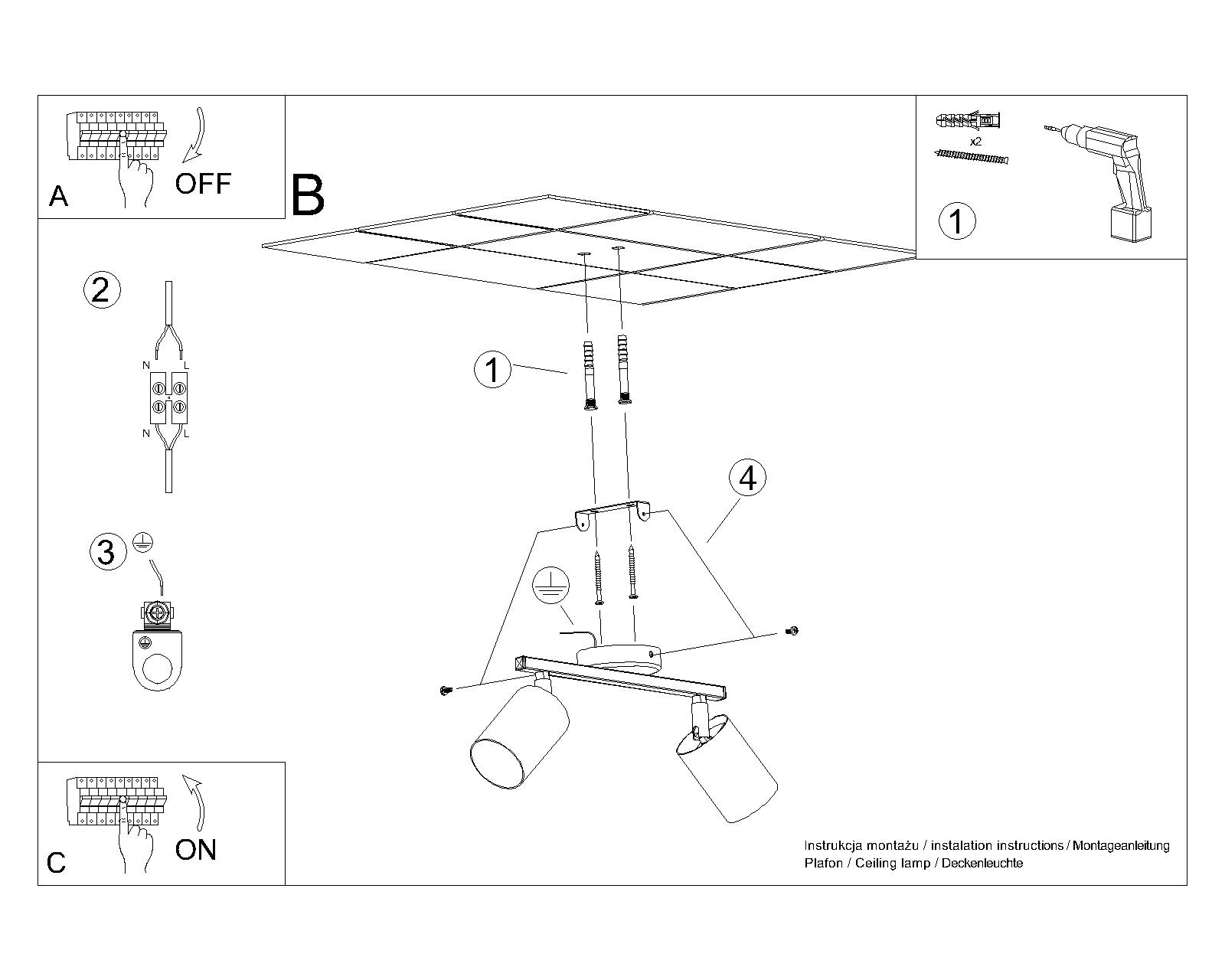 A
OFF

B

x2
1

2
N L
N L

3

1

4

C
ON

Instrukcja montażu / instalation instructions / Montageanleitung
Plafon / Ceiling lamp / Deckenleuchte