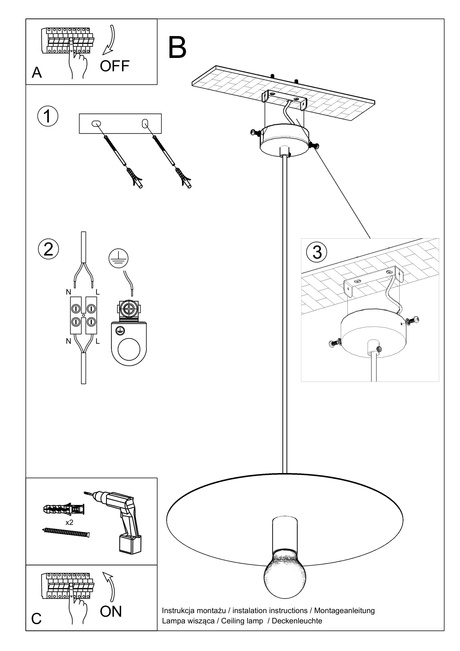 A
OFF

B

1

2
N L
N L

3

x2

C
ON

Instrukcja montażu / instalation instructions / Montageanleitung
Lampa wisząca / Ceiling lamp / Deckenleuchte