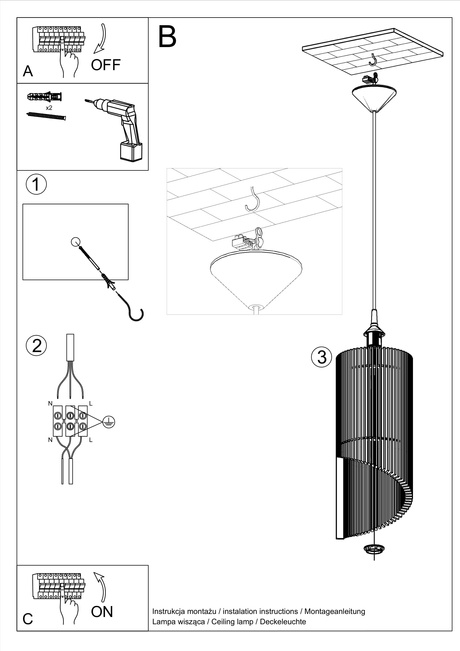 A
OFF

x2

B

1

2

N
L
N
L

3

C
ON

Instrukcja montażu / instalation instructions / Montageanleitung
Lampa wisząca / Ceiling lamp / Deckeleuchte