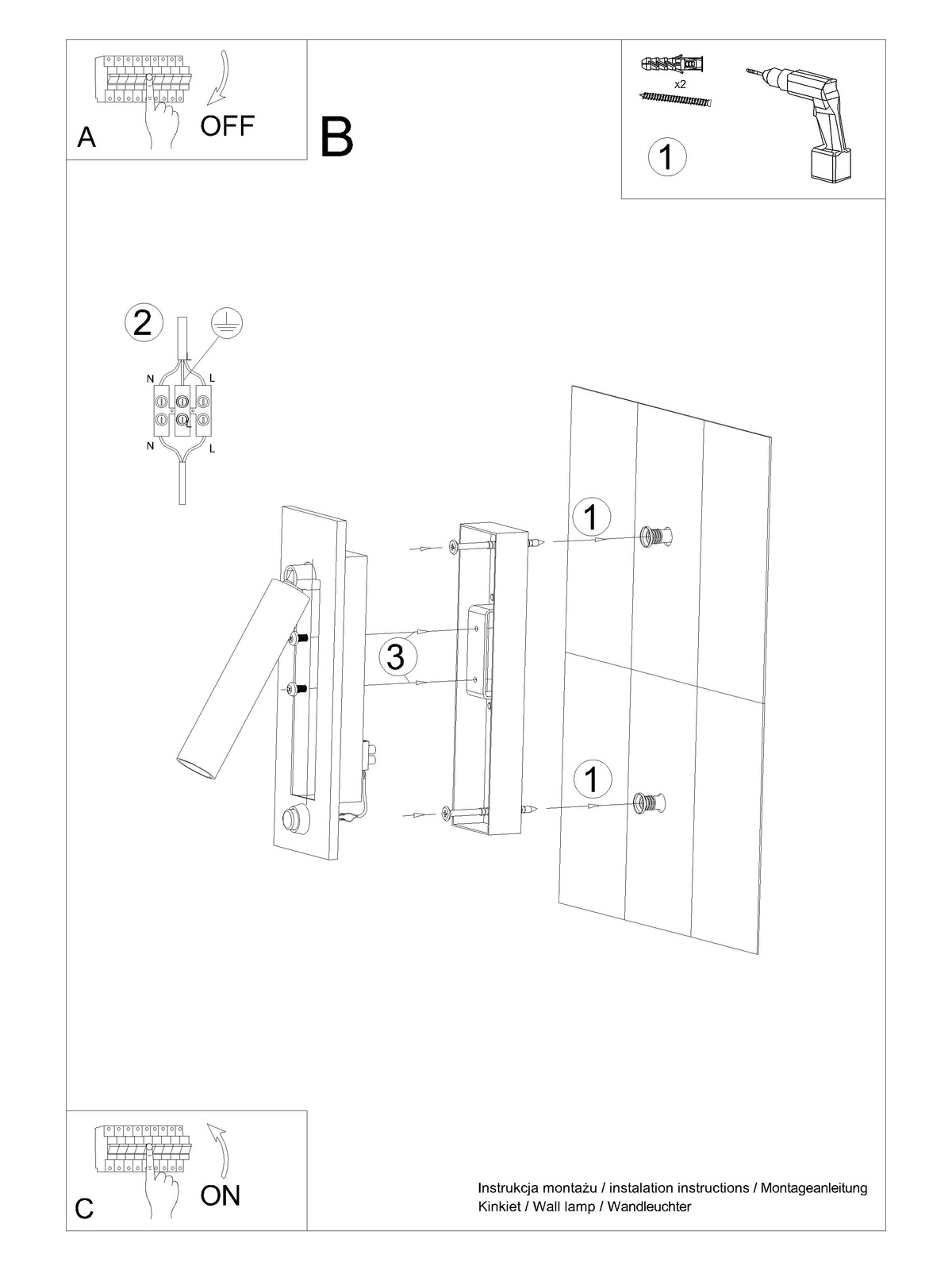 A
OFF

B

x2
1

2
L
N
L
L
N
L

1
3
1

C
ON

Instrukcja montażu / instalation instructions / Montageanleitung
Kinkiet / Wall lamp / Wandleuchter