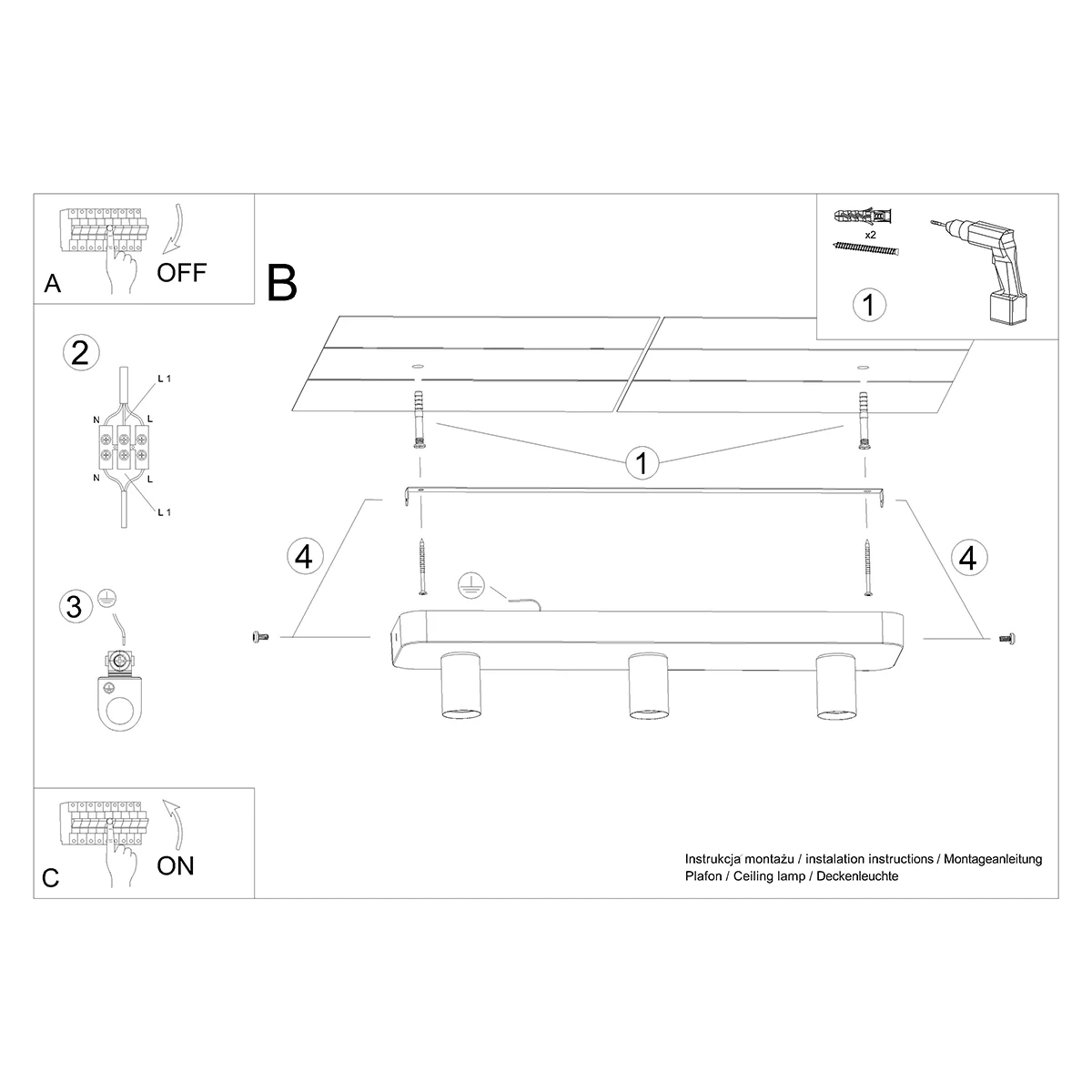 A

OFF

B

x2

1

2

L 1

N

L

N

L

L 1

1

4

4

3

C

ON

Instrukcja montażu / instalation instructions / Montageanleitung
Plafon / Ceiling lamp / Deckenleuchte