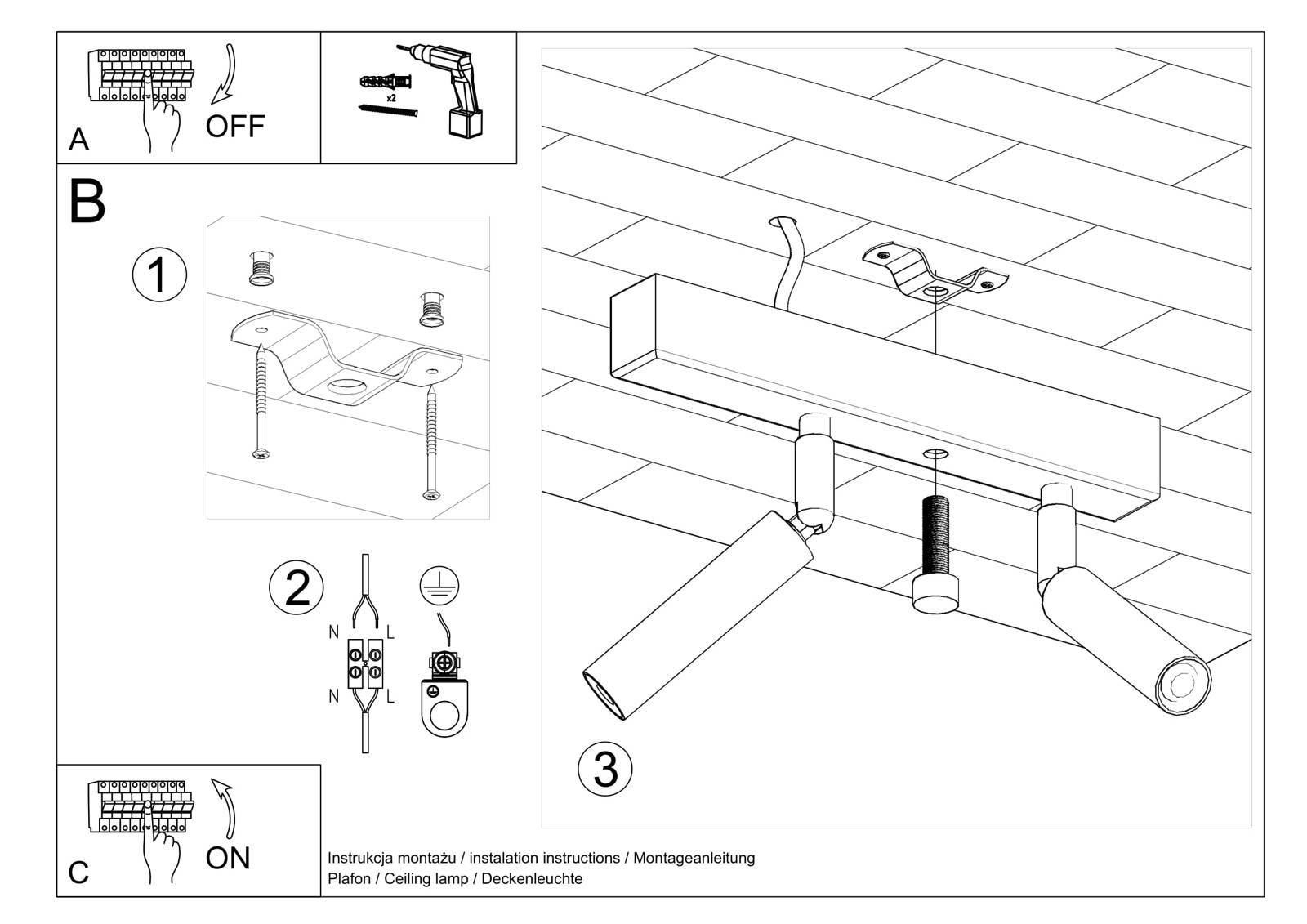 A
OFF

x2

B

1

2

N
L
N
L

3

C
ON

Instrukcja montażu / instalation instructions / Montageanleitung
Plafon / Ceiling lamp / Deckenleuchte