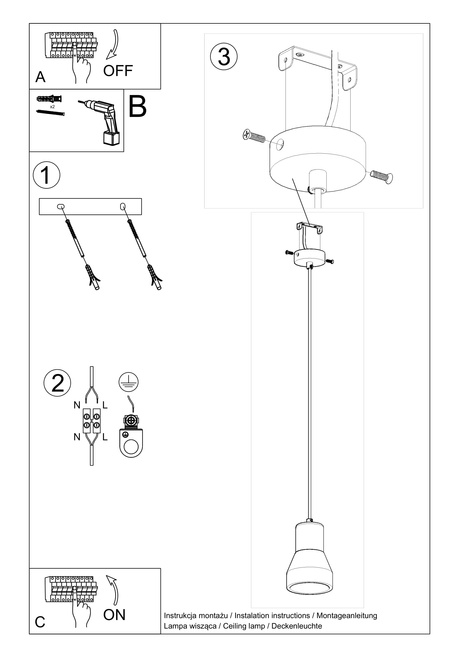 A
OFF

x2

B

1

2

N L

N L

3

C
ON

Instrukcja montażu / Instalation instructions / Montageanleitung
Lampa wisząca / Ceiling lamp / Deckenleuchte